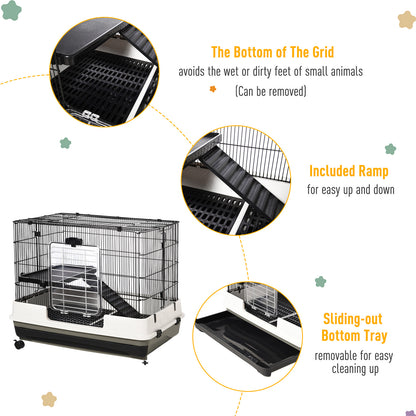 The Bottom of The Grid
avoids the wet or dirty feet of small animals
(Can be removed)

Included Ramp
for easy up and down

Sliding-out Bottom Tray
removable for easy cleaning up