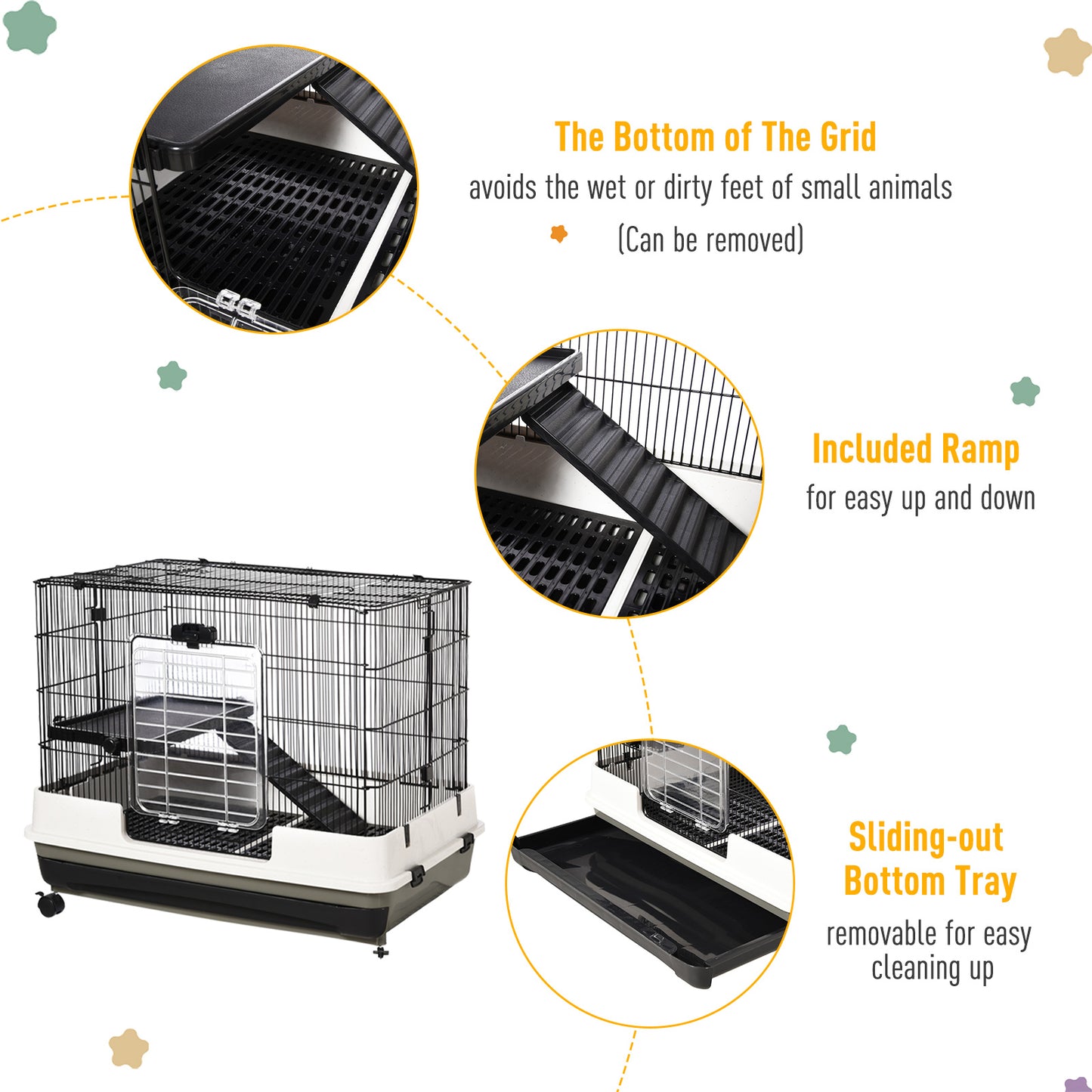 The Bottom of The Grid

avoids the wet or dirty feet of small animals

(Can be removed)

Included Ramp

for easy up and down

Sliding-out Bottom Tray

removable for easy cleaning up