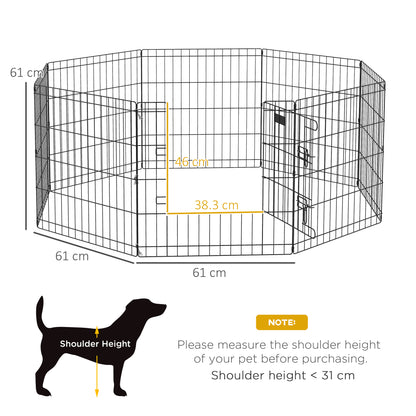 61 cm

46 cm

38.3 cm

61 cm

61 cm

Shoulder Height

NOTE:

Please measure the shoulder height of your pet before purchasing.

Shoulder height < 31 cm