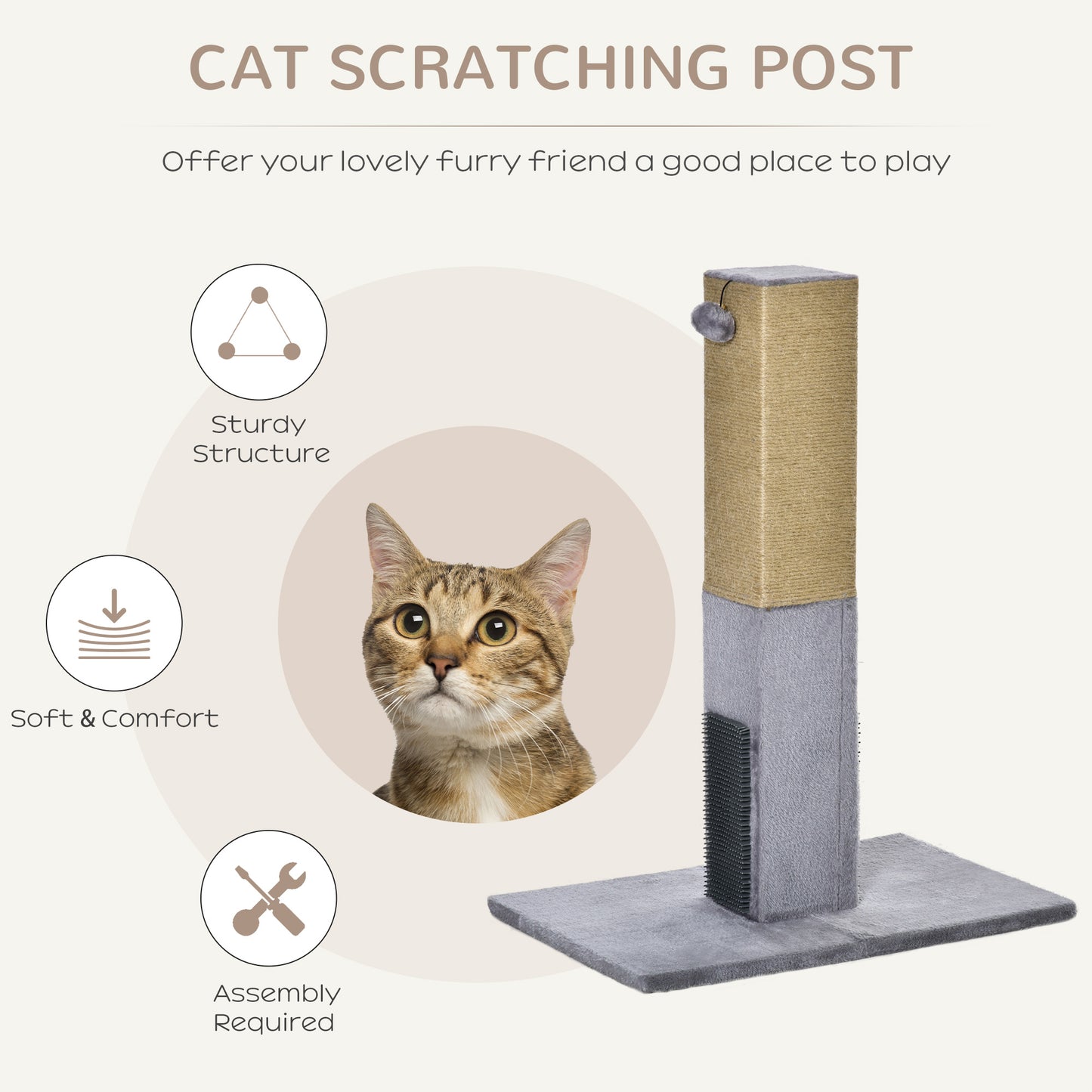 CAT SCRATCHING POST

Offer your lovely furry friend a good place to play

Sturdy Structure

Soft & Comfort

Assembly Required