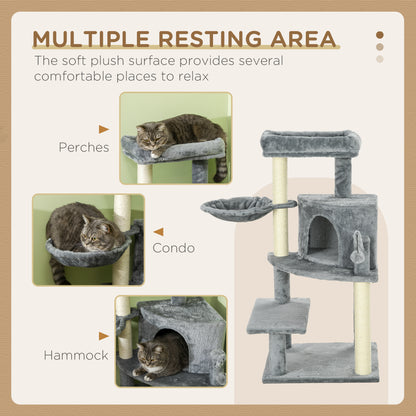 MULTIPLE RESTING AREA

The soft plush surface provides several comfortable places to relax

Perches

Condo

Hammock