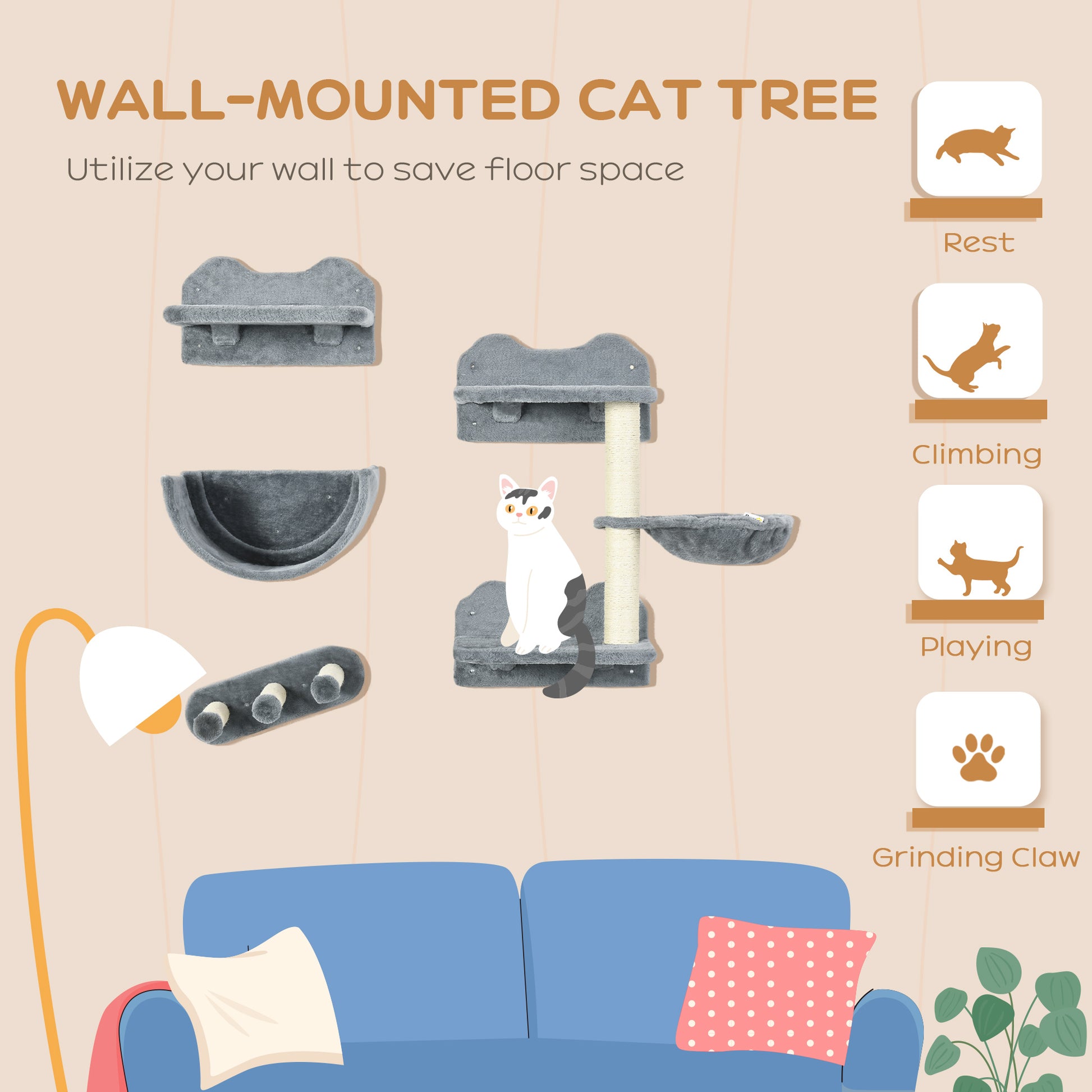 WALL-MOUNTED CAT TREE

Utilize your wall to save floor space

Rest

Climbing

Playing

Grinding Claw