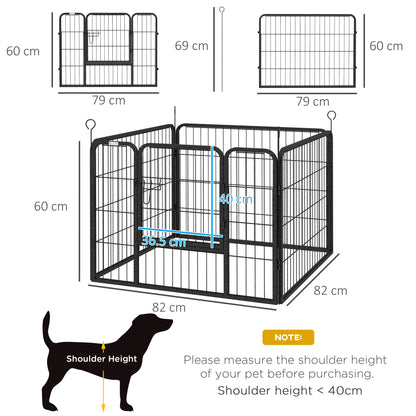 60 cm
79 cm
69 cm
60 cm
79 cm
60 cm
40 cm
36.5 cm
82 cm
82 cm
Shoulder Height
NOTE:
Please measure the shoulder height of your pet before purchasing.
Shoulder height < 40cm