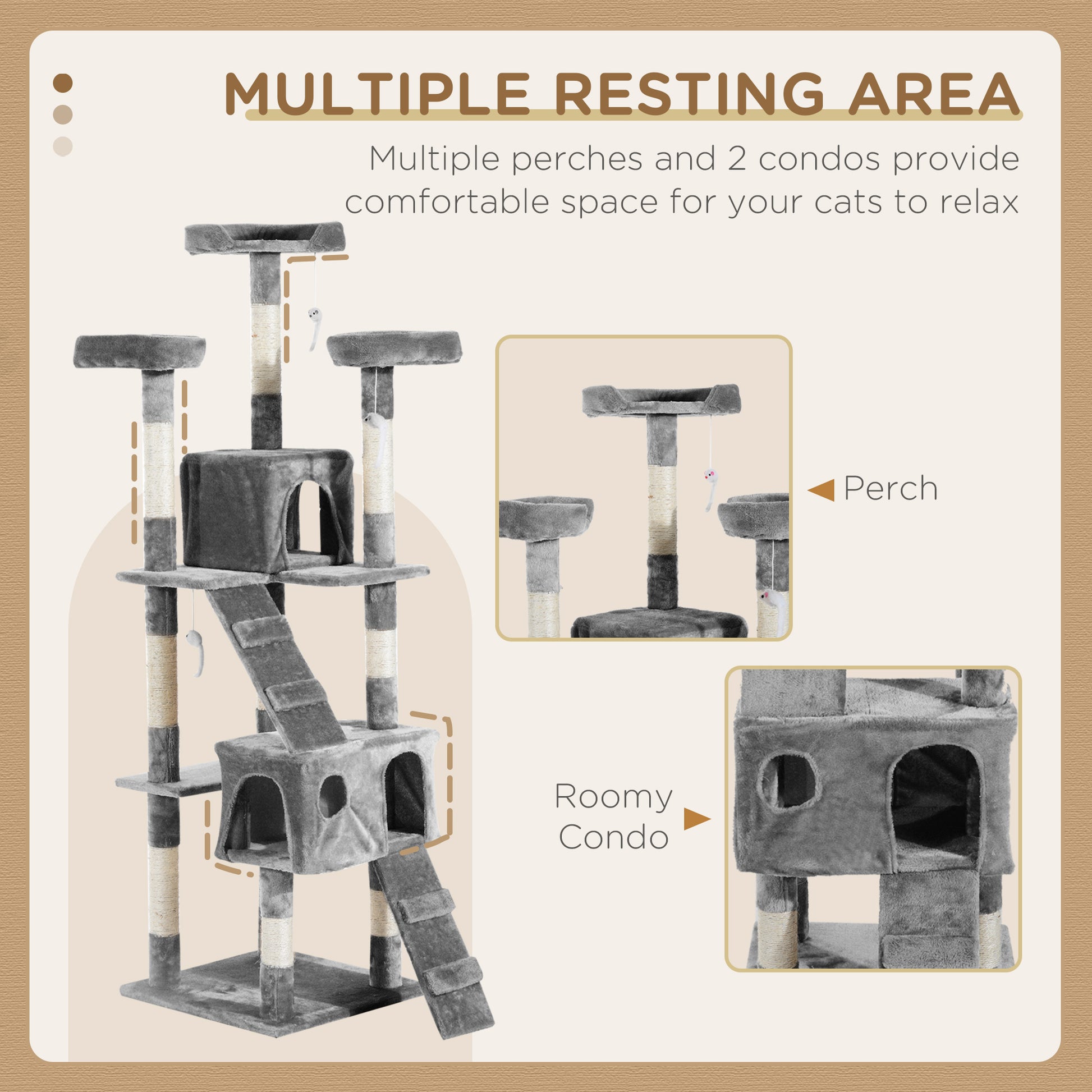 MULTIPLE RESTING AREA

Multiple perches and 2 condos provide comfortable space for your cats to relax

Perch

Roomy Condo