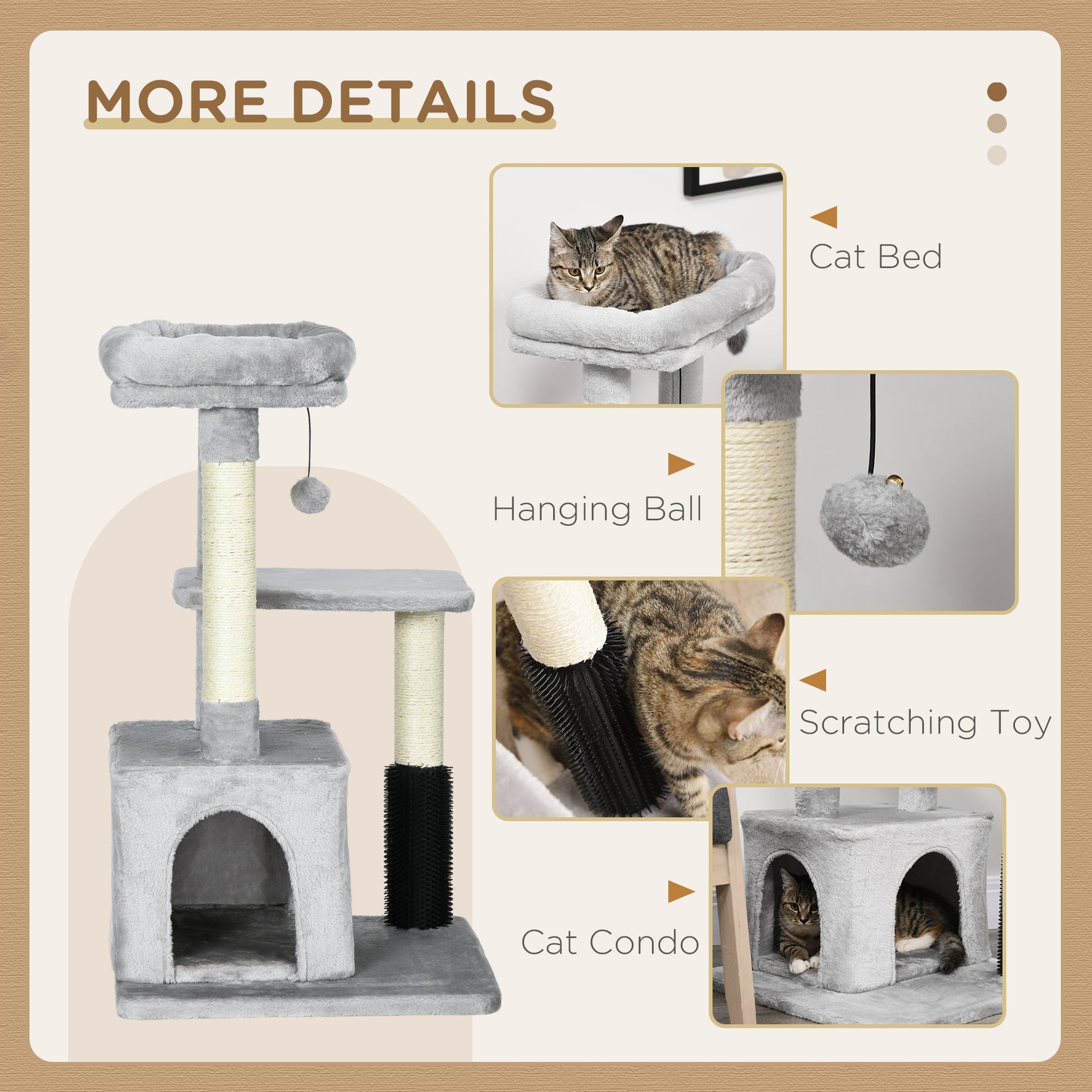 MORE DETAILS

Cat Bed

Hanging Ball

Scratching Toy

Cat Condo