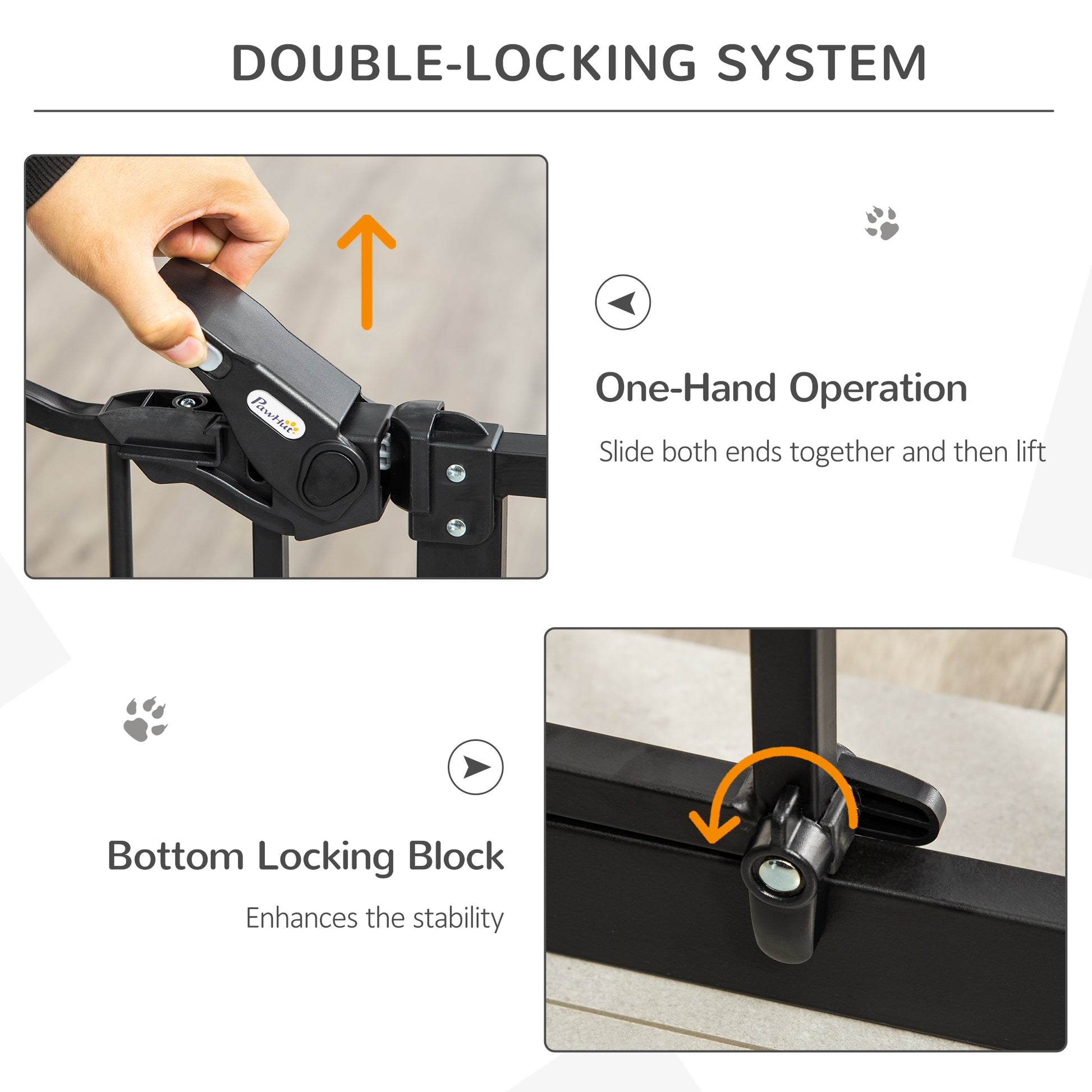 DOUBLE-LOCKING SYSTEM

PawHut

One-Hand Operation

Slide both ends together and then lift

Bottom Locking Block

Enhances the stability