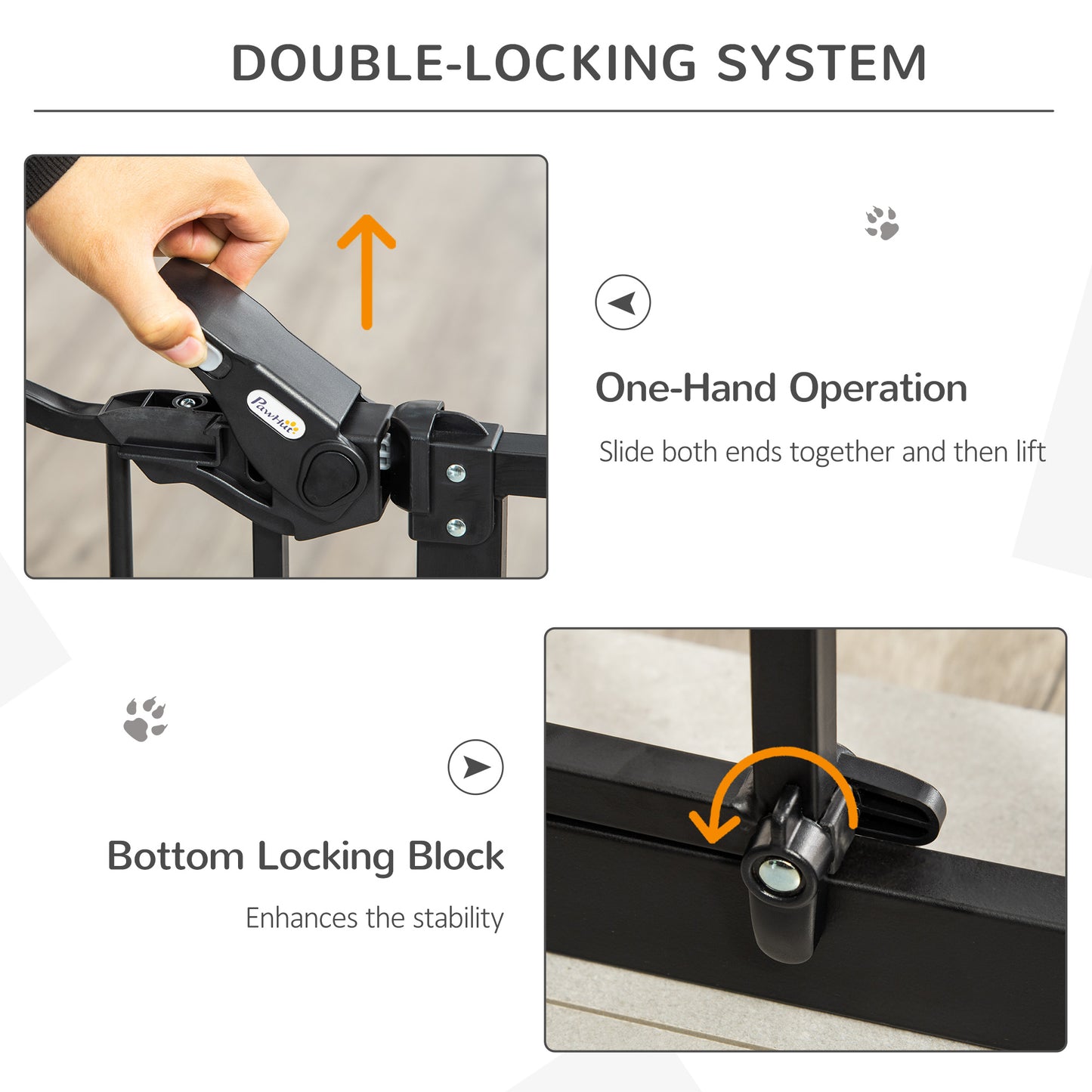 DOUBLE-LOCKING SYSTEM

PawHut

One-Hand Operation

Slide both ends together and then lift

Bottom Locking Block

Enhances the stability