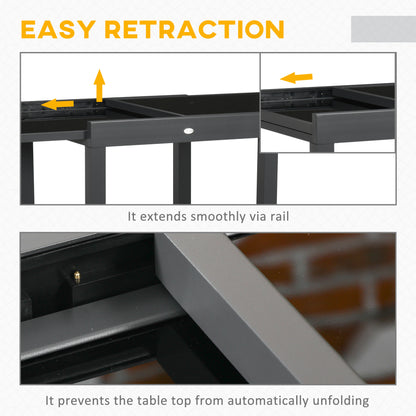 EASY RETRACTION

It extends smoothly via rail

It prevents the table top from automatically unfolding