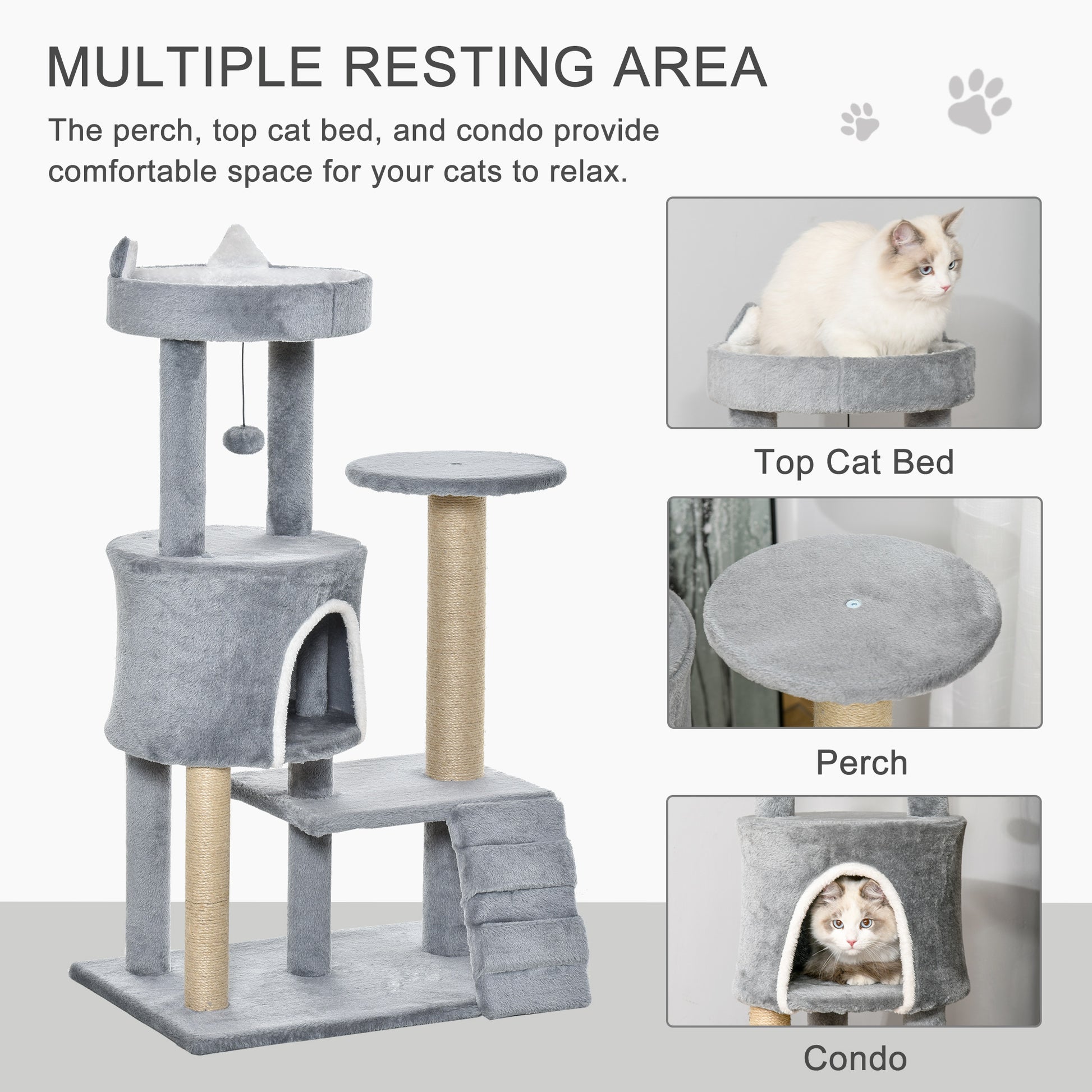 MULTIPLE RESTING AREA

The perch, top cat bed, and condo provide comfortable space for your cats to relax.

Top Cat Bed

Perch

Condo