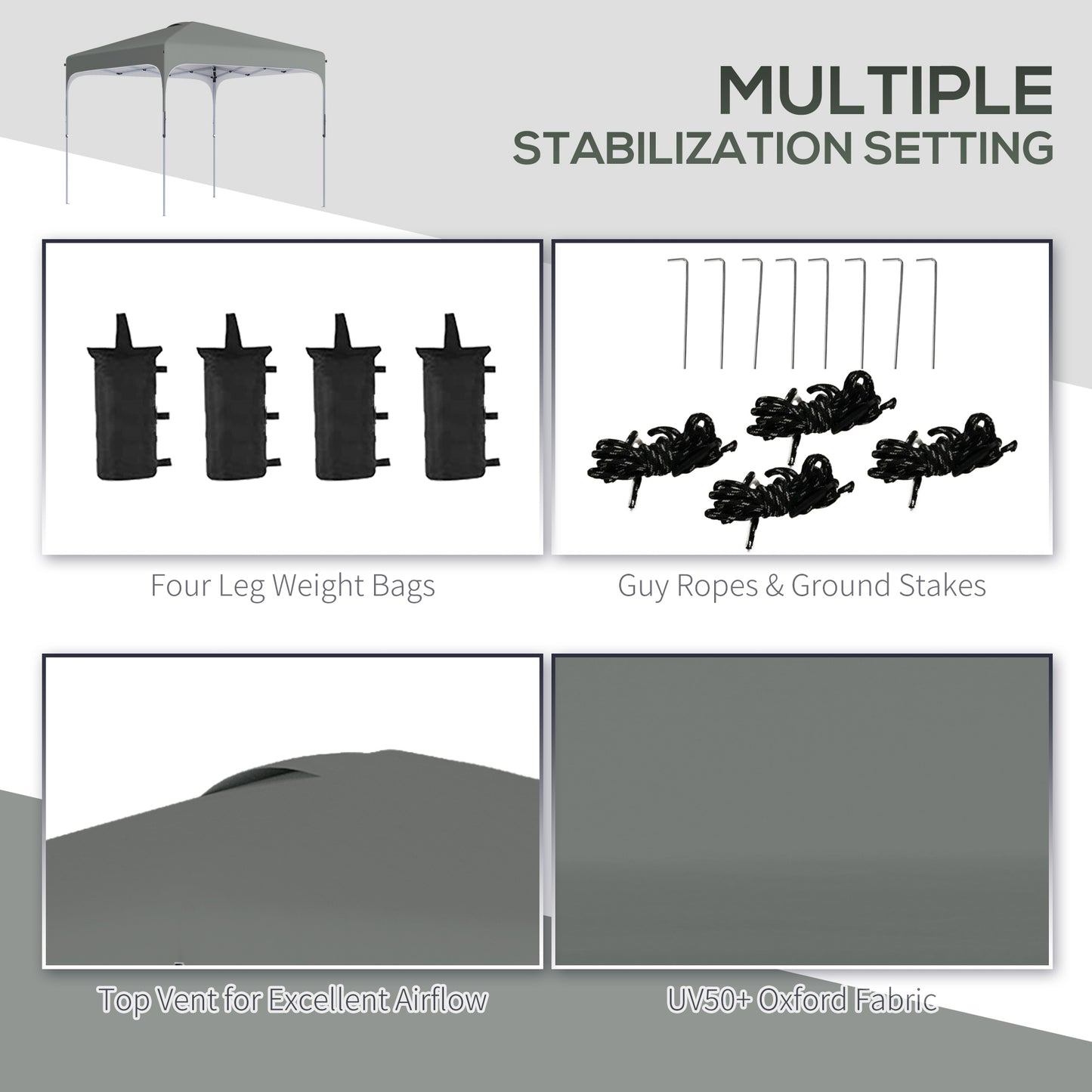 MULTIPLE
STABILIZATION SETTING

Four Leg Weight Bags

Guy Ropes & Ground Stakes

Top Vent for Excellent Airflow

UV50+ Oxford Fabric