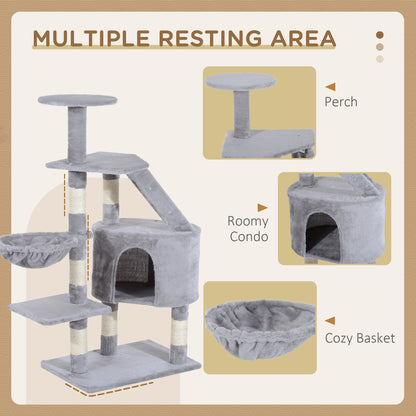 MULTIPLE RESTING AREA

Perch

Roomy Condo

Cozy Basket