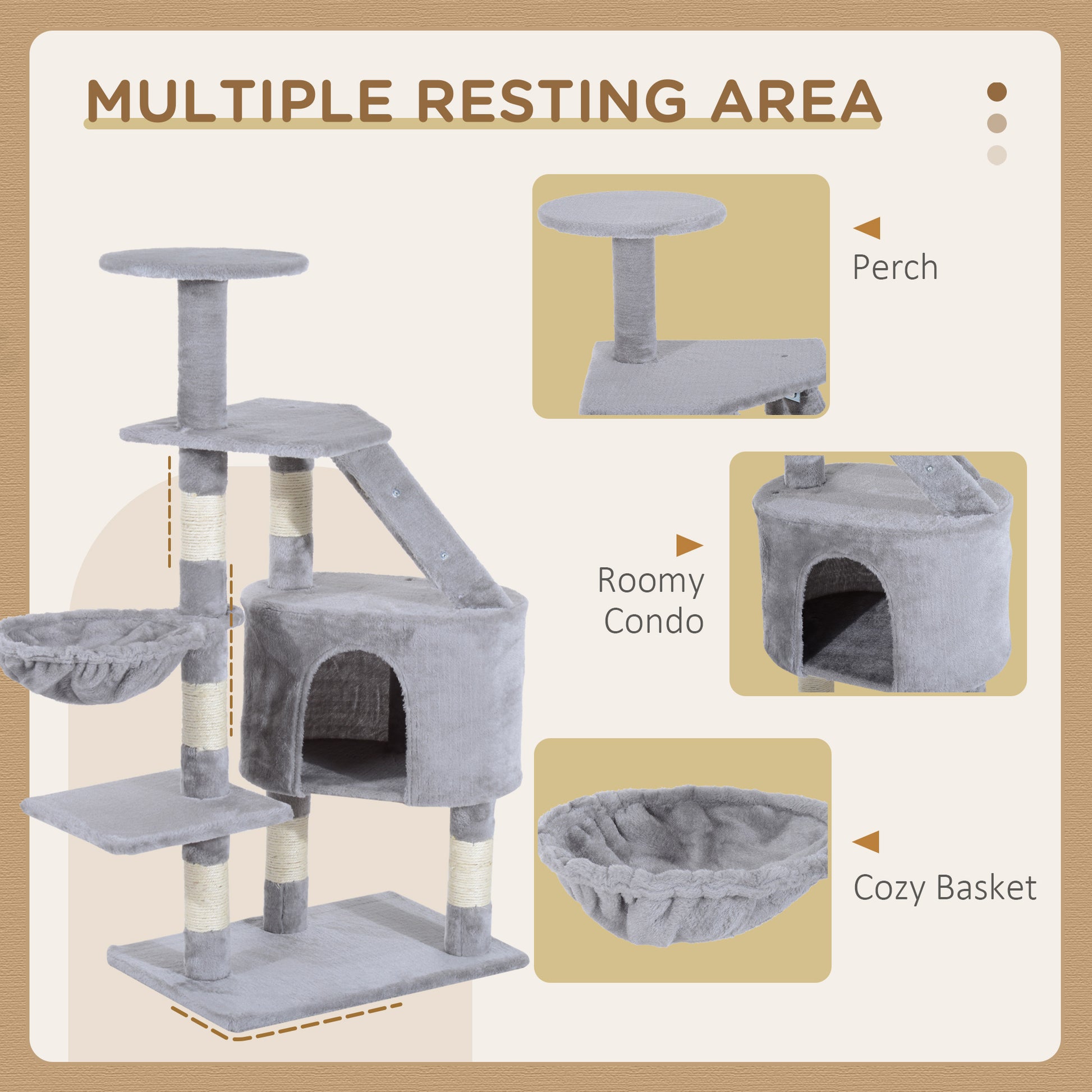 MULTIPLE RESTING AREA

Perch

Roomy Condo

Cozy Basket