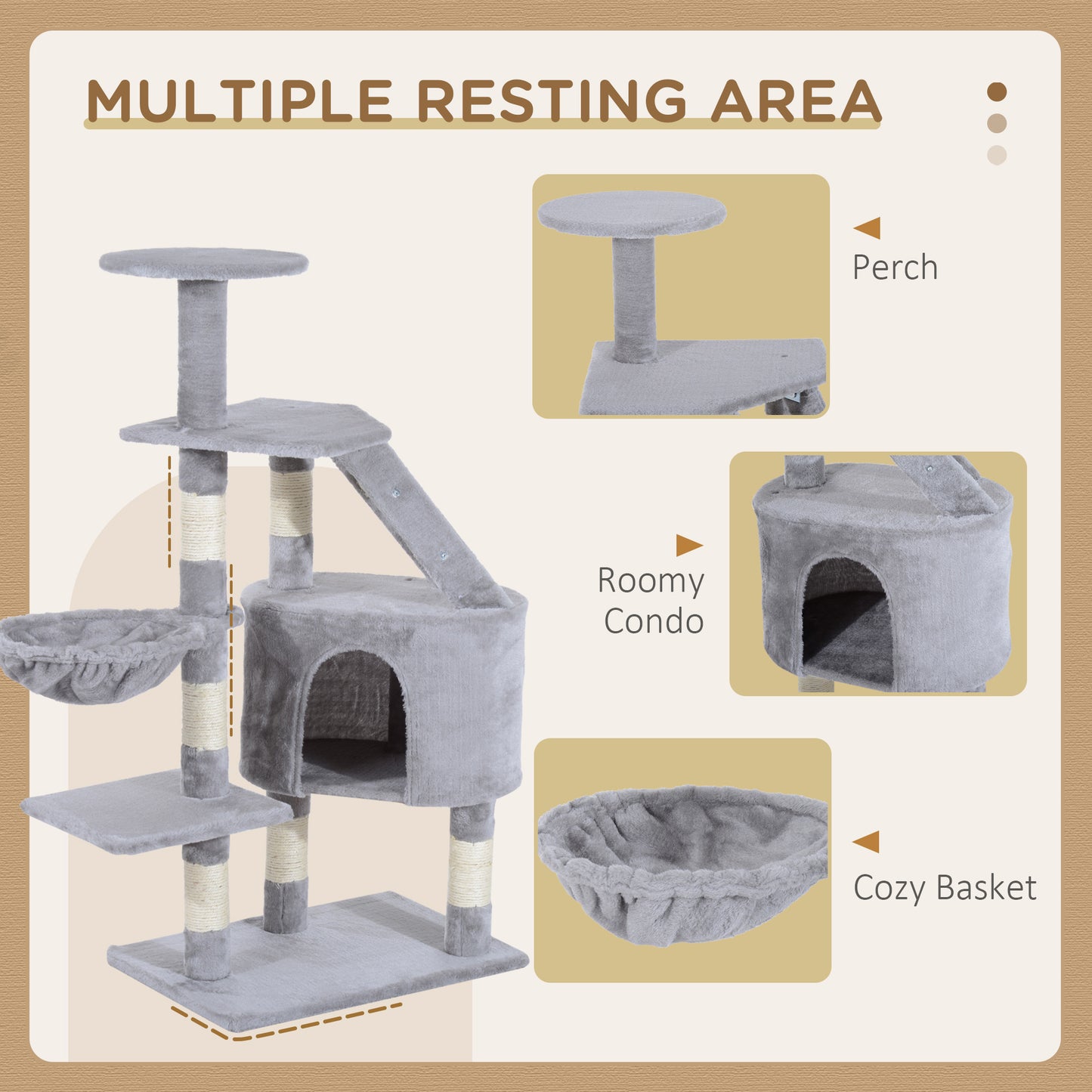 MULTIPLE RESTING AREA

Perch

Roomy Condo

Cozy Basket