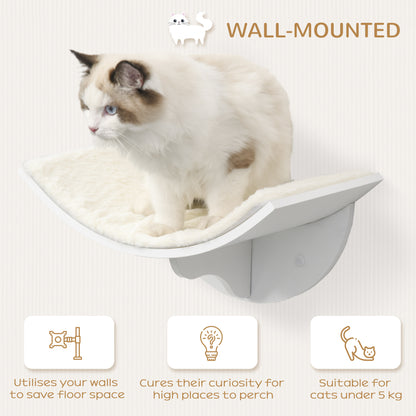 WALL-MOUNTED

Utilises your walls to save floor space

Cures their curiosity for high places to perch

Suitable for cats under 5 kg