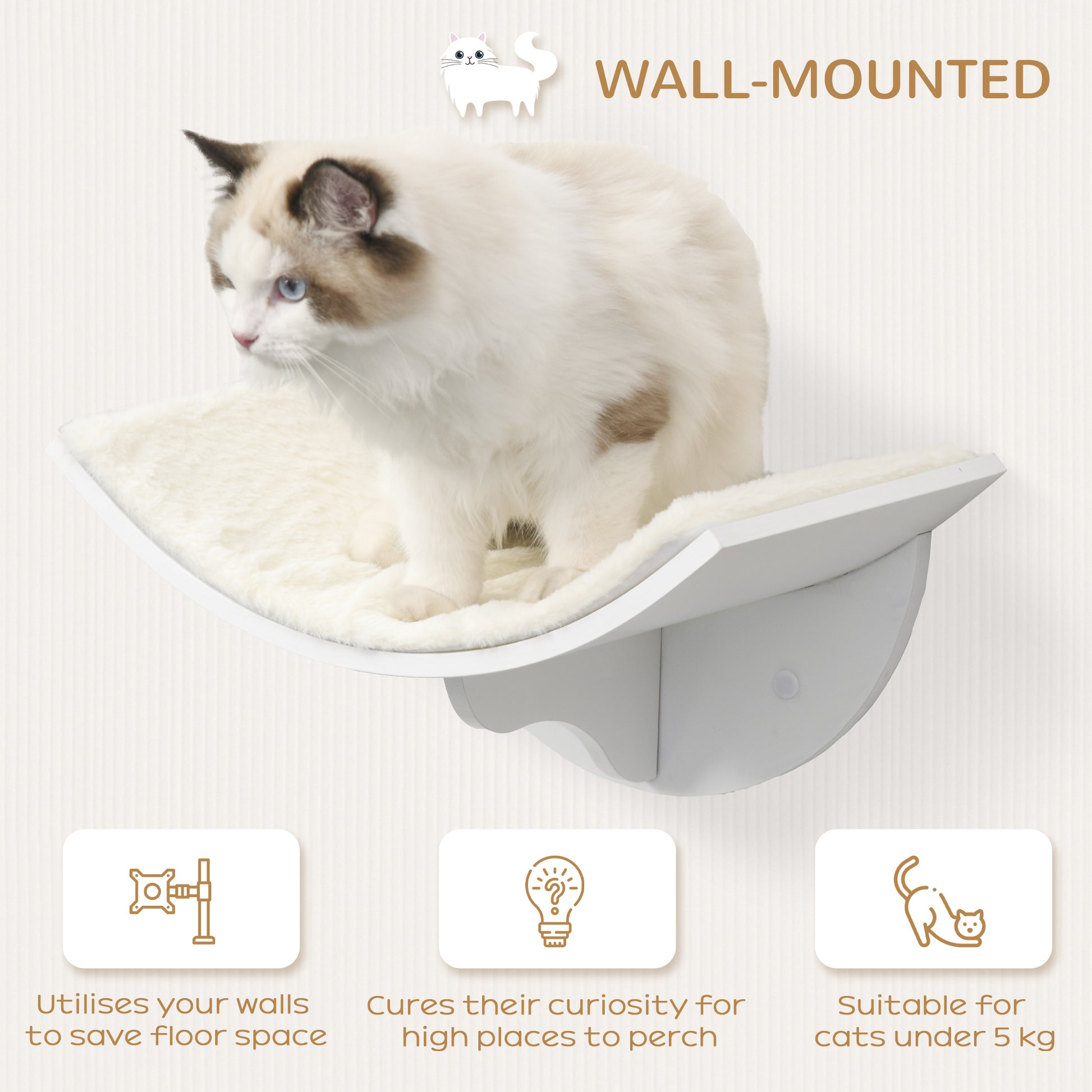 WALL-MOUNTED

Utilises your walls to save floor space

Cures their curiosity for high places to perch

Suitable for cats under 5 kg