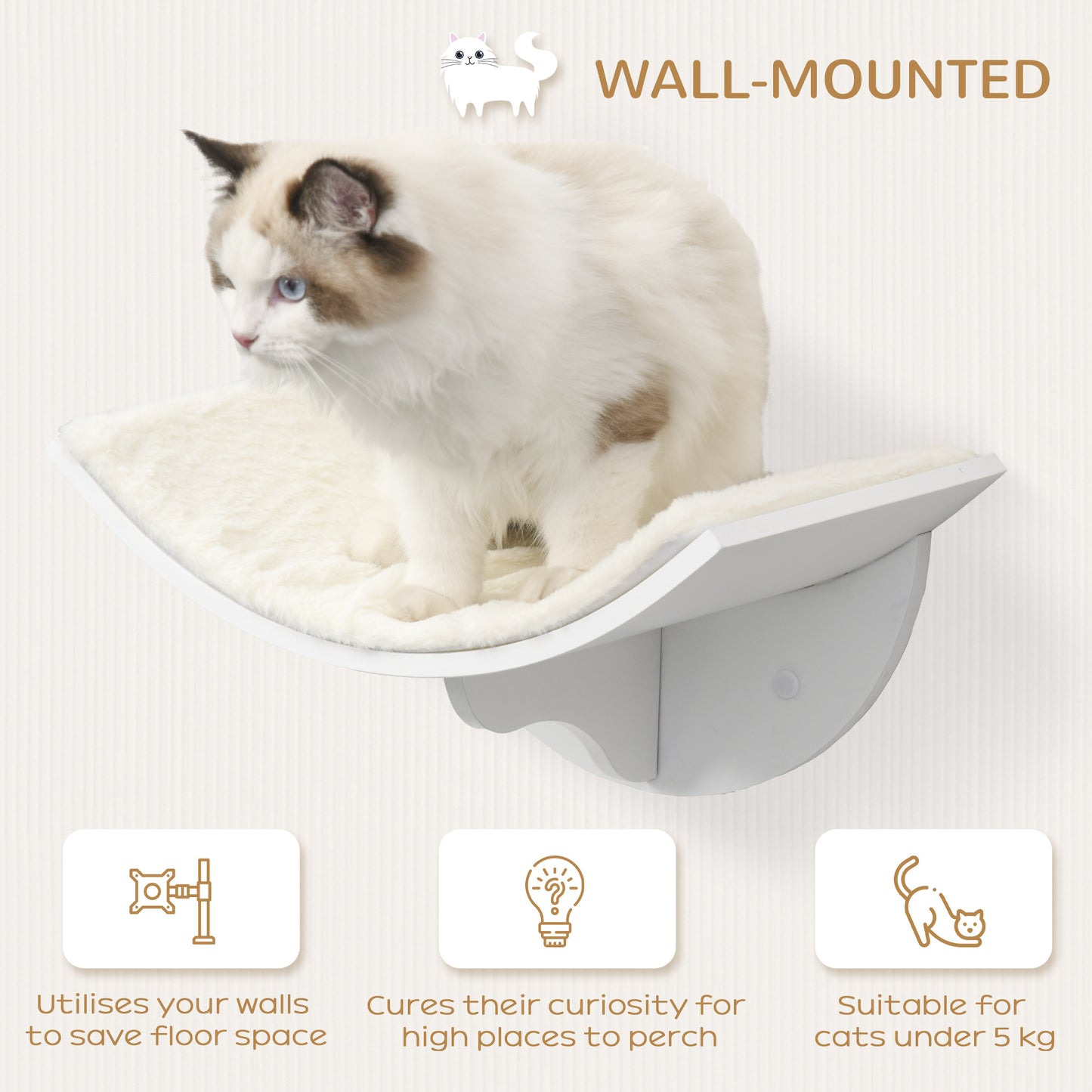 WALL-MOUNTED

Utilises your walls to save floor space

Cures their curiosity for high places to perch

Suitable for cats under 5 kg