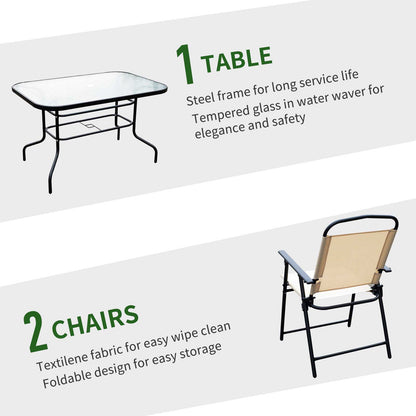 1 TABLE

Steel frame for long service life
Tempered glass in water waver for elegance and safety

2 CHAIRS

Textilene fabric for easy wipe clean
Foldable design for easy storage