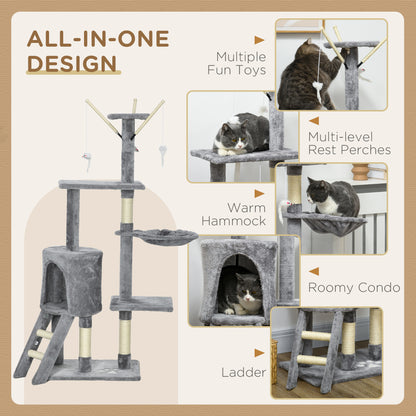 ALL-IN-ONE DESIGN

Multiple Fun Toys

Multi-level Rest Perches

Warm Hammock

Roomy Condo

Ladder