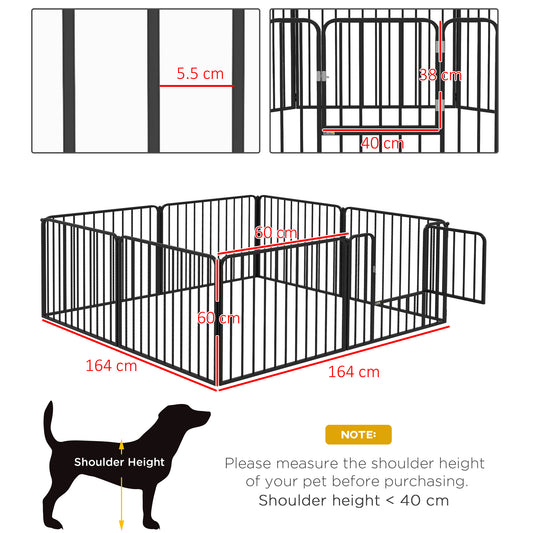 5.5 cm

38 cm

40 cm

60 cm

60 cm

164 cm

164 cm

Shoulder Height

NOTE:

Please measure the shoulder height of your pet before purchasing.

Shoulder height < 40 cm