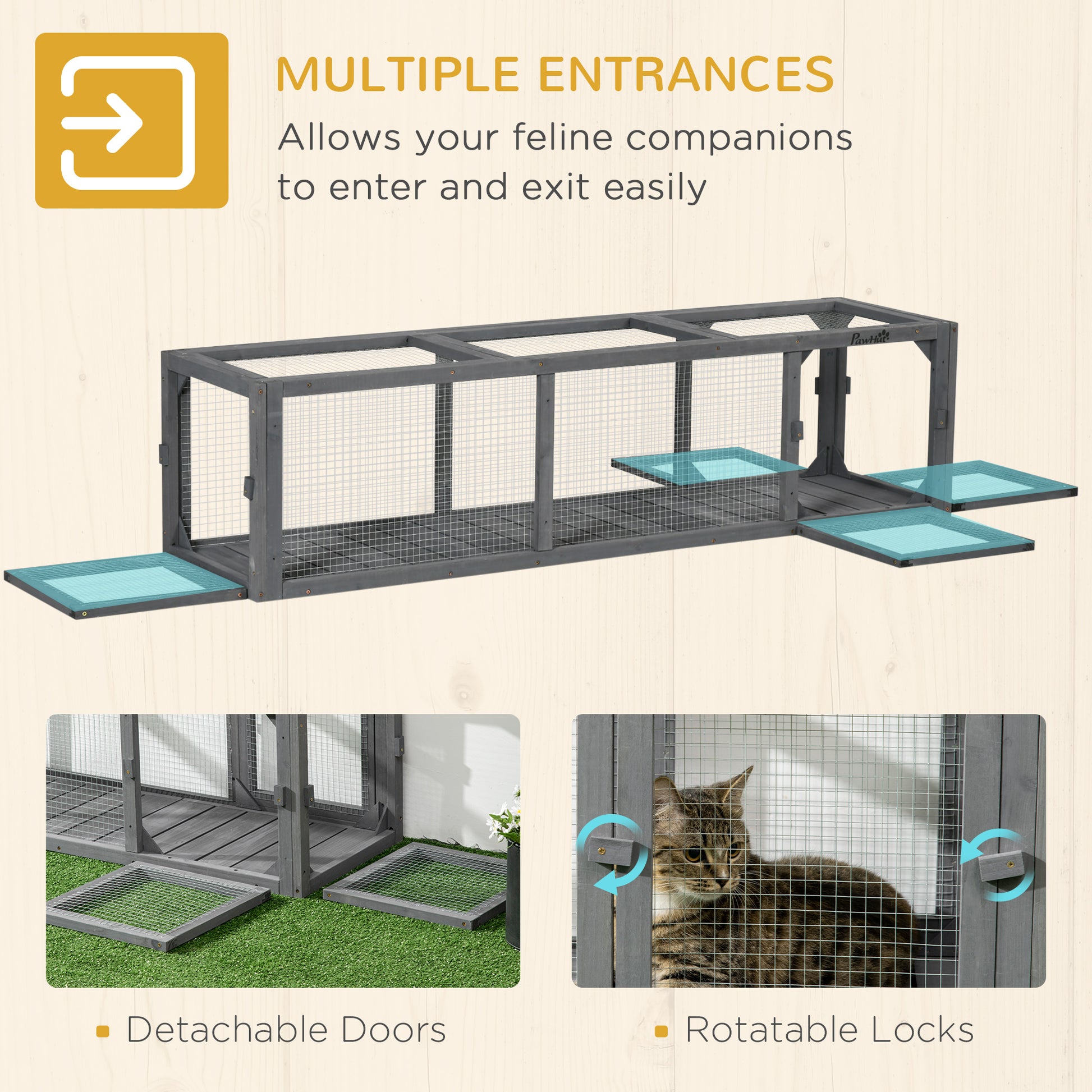 MULTIPLE ENTRANCES

Allows your feline companions to enter and exit easily

PawHut

Detachable Doors

Rotatable Locks