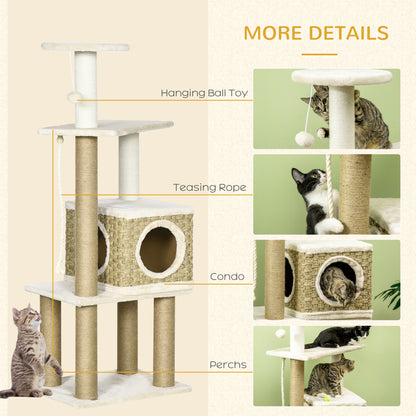 MORE DETAILS

Hanging Ball Toy

Teasing Rope

Condo

Perchs