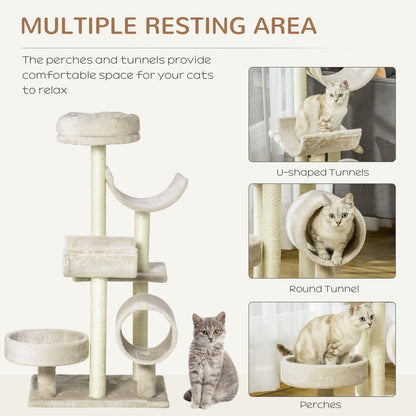 MULTIPLE RESTING AREA

The perches and tunnels provide comfortable space for your cats to relax

U-shaped Tunnels

Round Tunnel

Perches