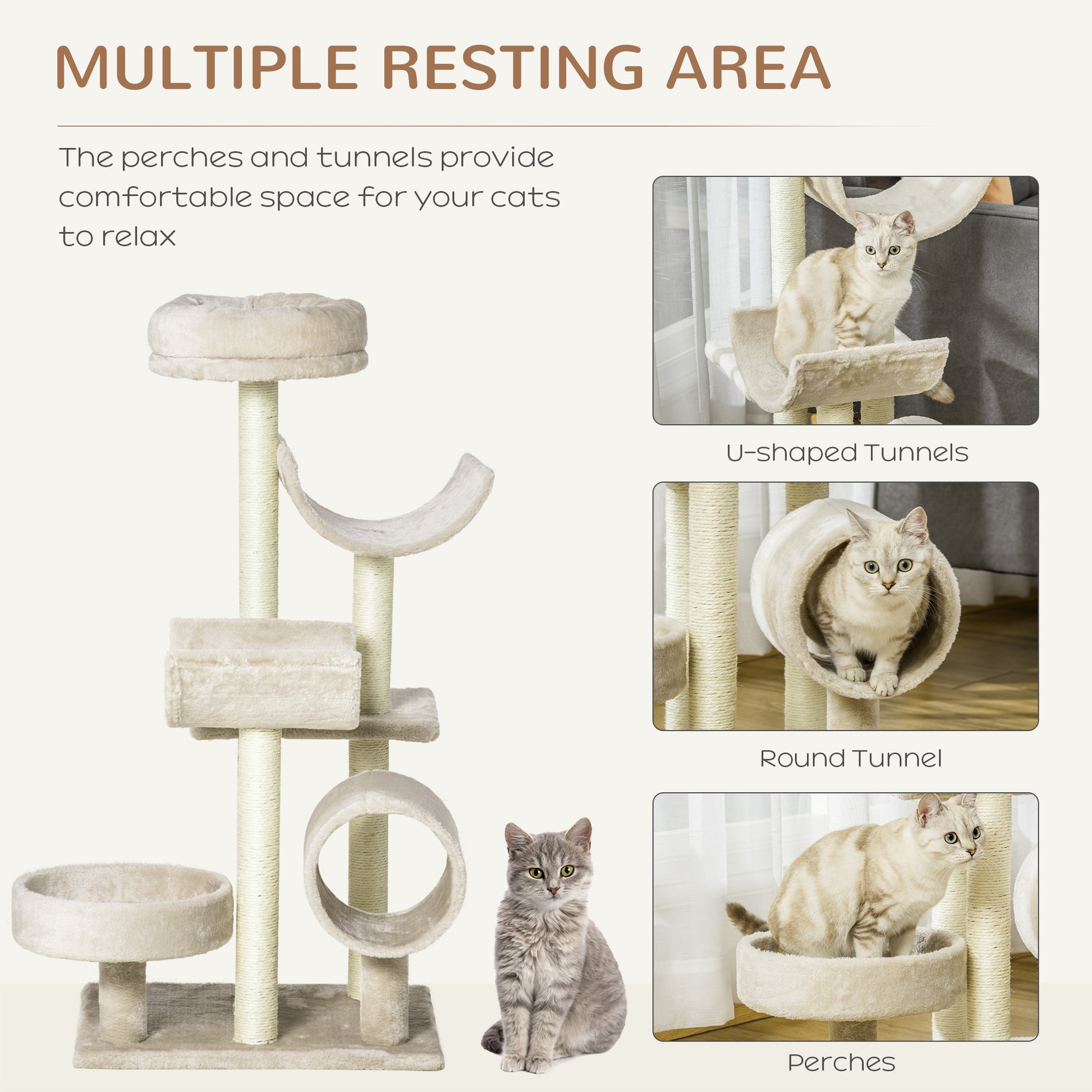 MULTIPLE RESTING AREA

The perches and tunnels provide comfortable space for your cats to relax

U-shaped Tunnels

Round Tunnel

Perches