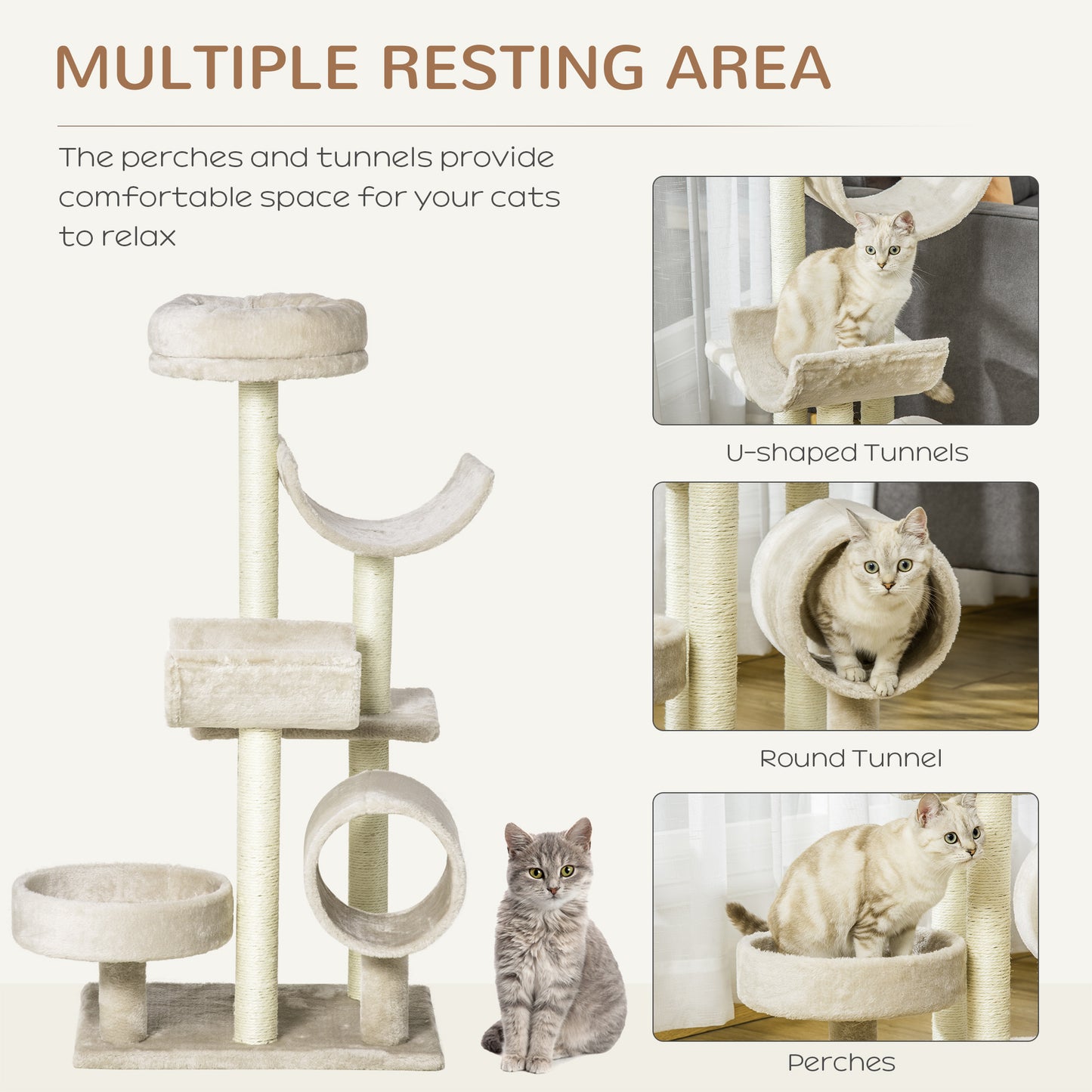 MULTIPLE RESTING AREA

The perches and tunnels provide comfortable space for your cats to relax

U-shaped Tunnels

Round Tunnel

Perches