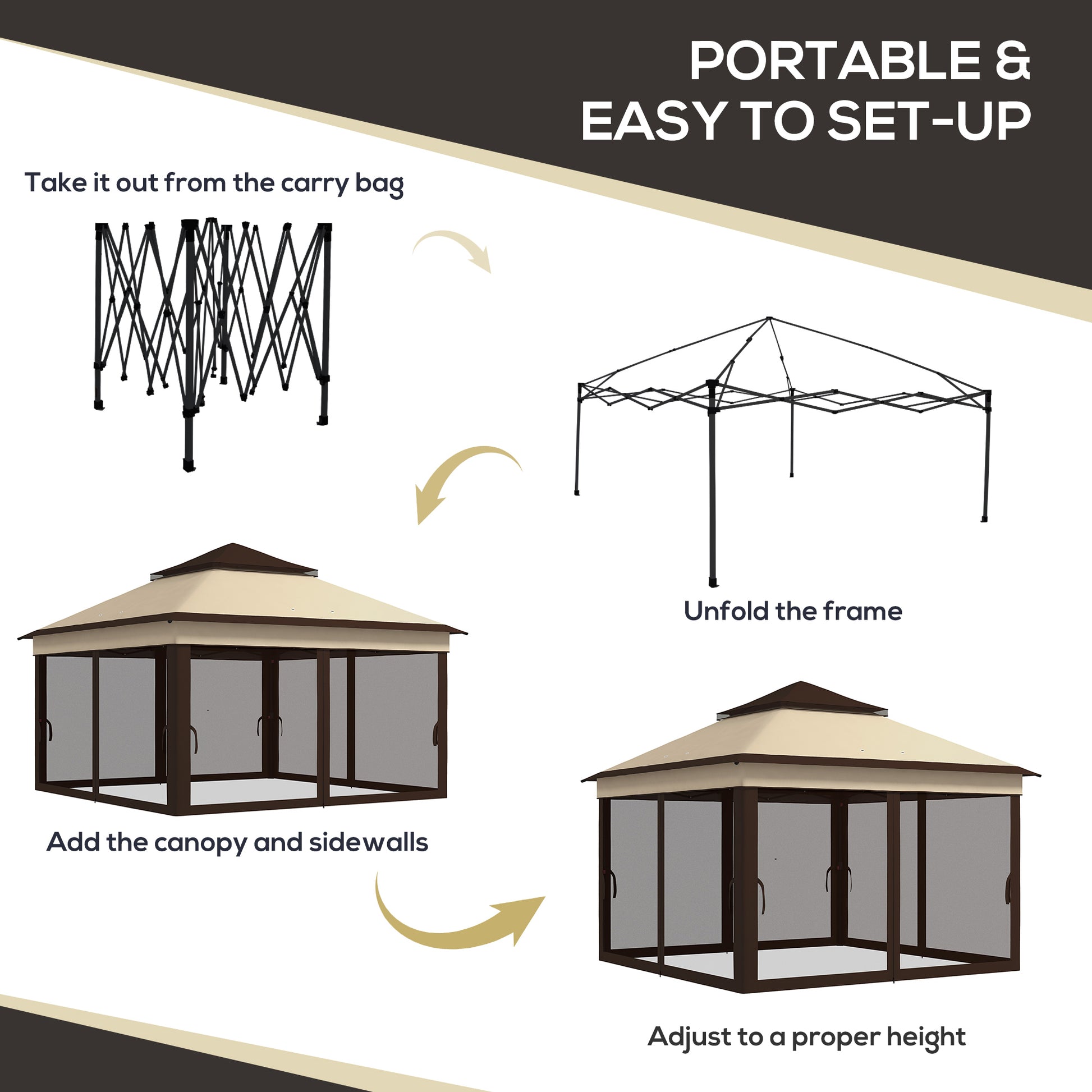 PORTABLE & EASY TO SET-UP

Take it out from the carry bag

Unfold the frame

Add the canopy and sidewalls

Adjust to a proper height