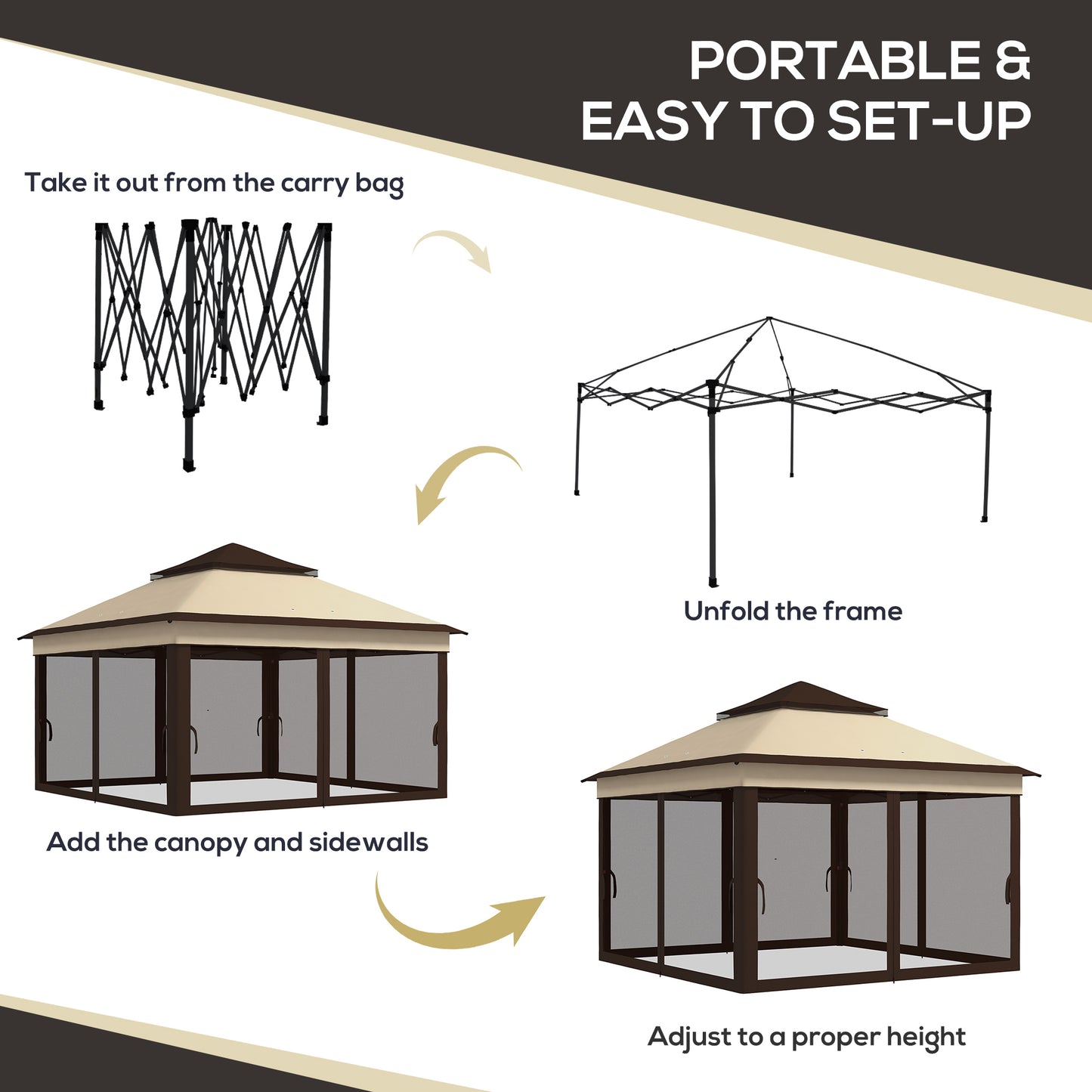 PORTABLE &
EASY TO SET-UP

Take it out from the carry bag

Unfold the frame

Add the canopy and sidewalls

Adjust to a proper height