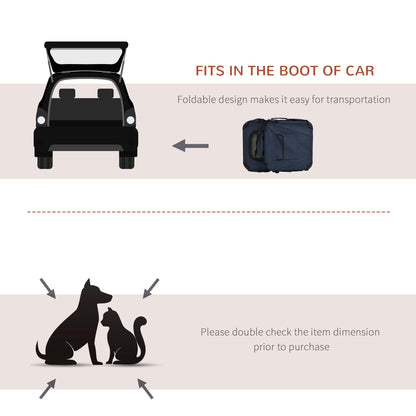 FITS IN THE BOOT OF CAR

Foldable design makes it easy for transportation

Please double check the item dimension prior to purchase