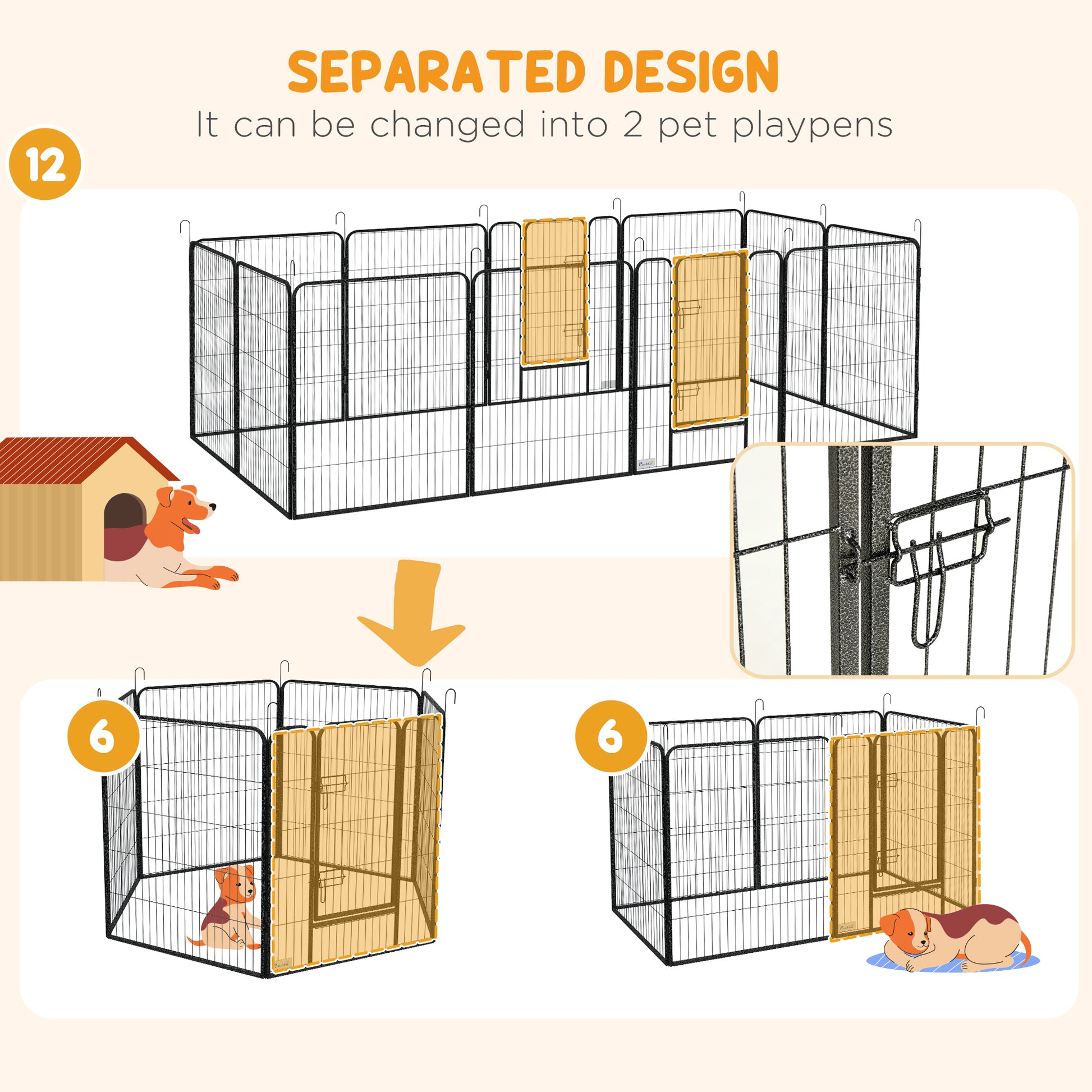 SEPARATED DESIGN

It can be changed into 2 pet playpens

12

6

6