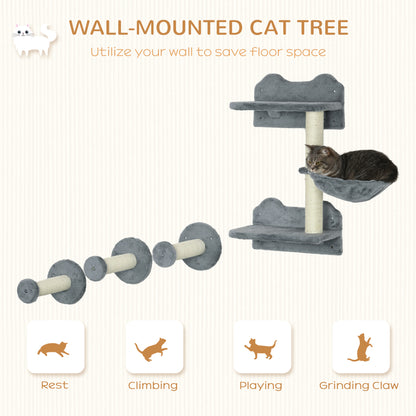 WALL-MOUNTED CAT TREE
Utilize your wall to save floor space

Rest
Climbing
Playing
Grinding Claw