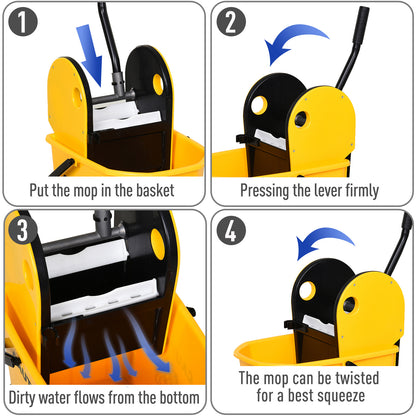 1
Put the mop in the basket

2
Pressing the lever firmly

3
Dirty water flows from the bottom

4
The mop can be twisted for a best squeeze