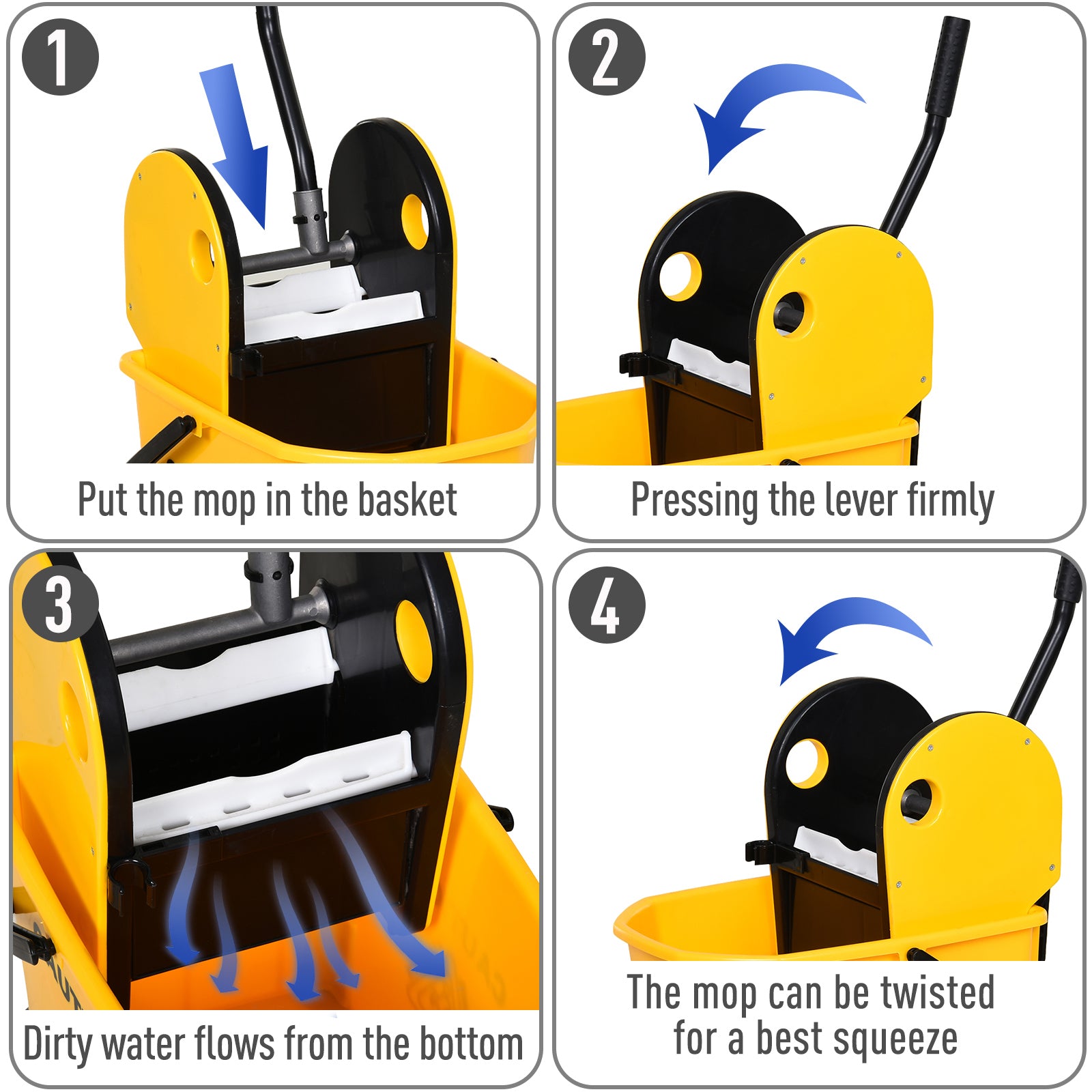 1
Put the mop in the basket

2
Pressing the lever firmly

3
Dirty water flows from the bottom

4
The mop can be twisted for a best squeeze