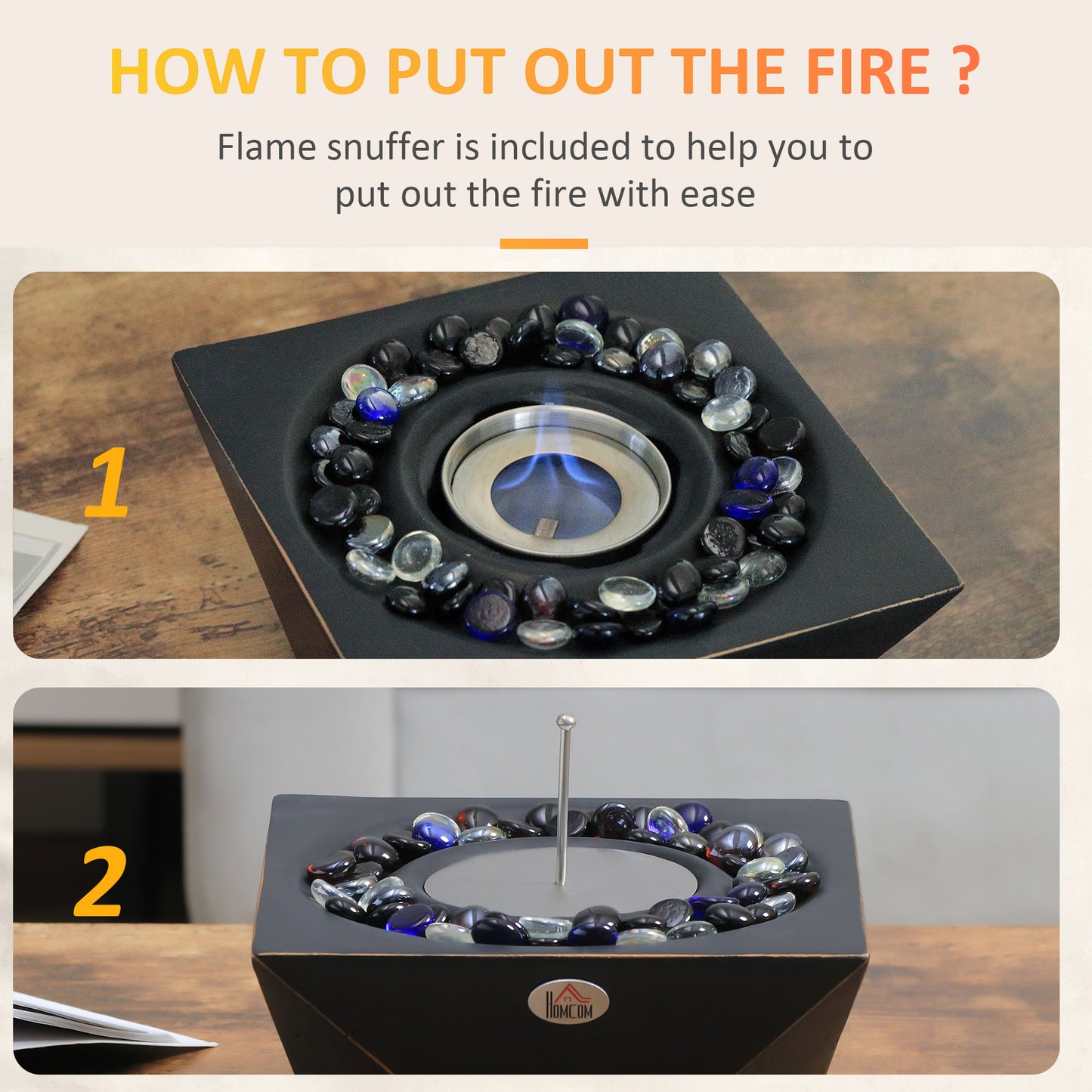 HOW TO PUT OUT THE FIRE ?

Flame snuffer is included to help you to put out the fire with ease

1

2

HOMCOM