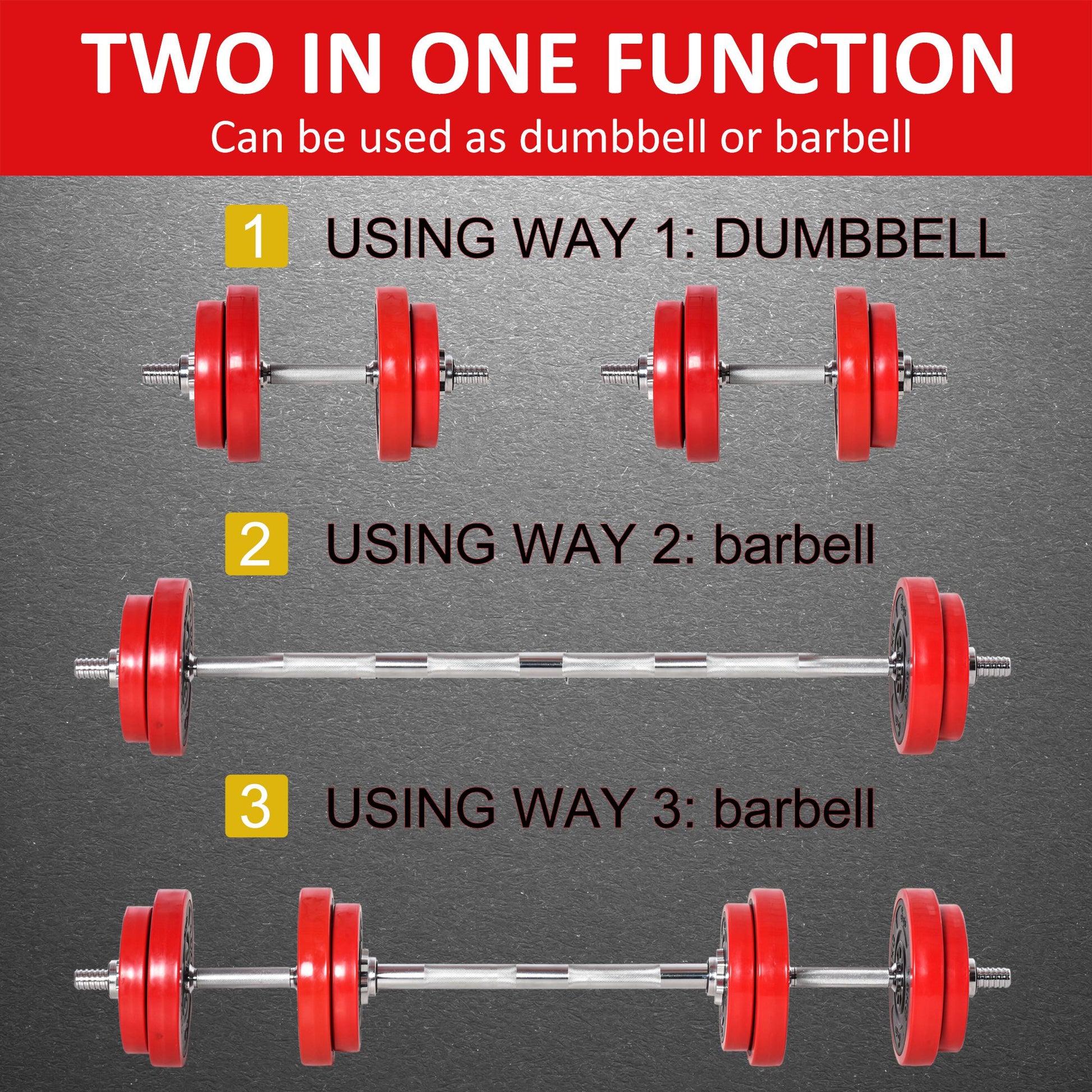 TWO IN ONE FUNCTION
Can be used as dumbbell or barbell

1 USING WAY 1: DUMBBELL

2 USING WAY 2: barbell

3 USING WAY 3: barbell