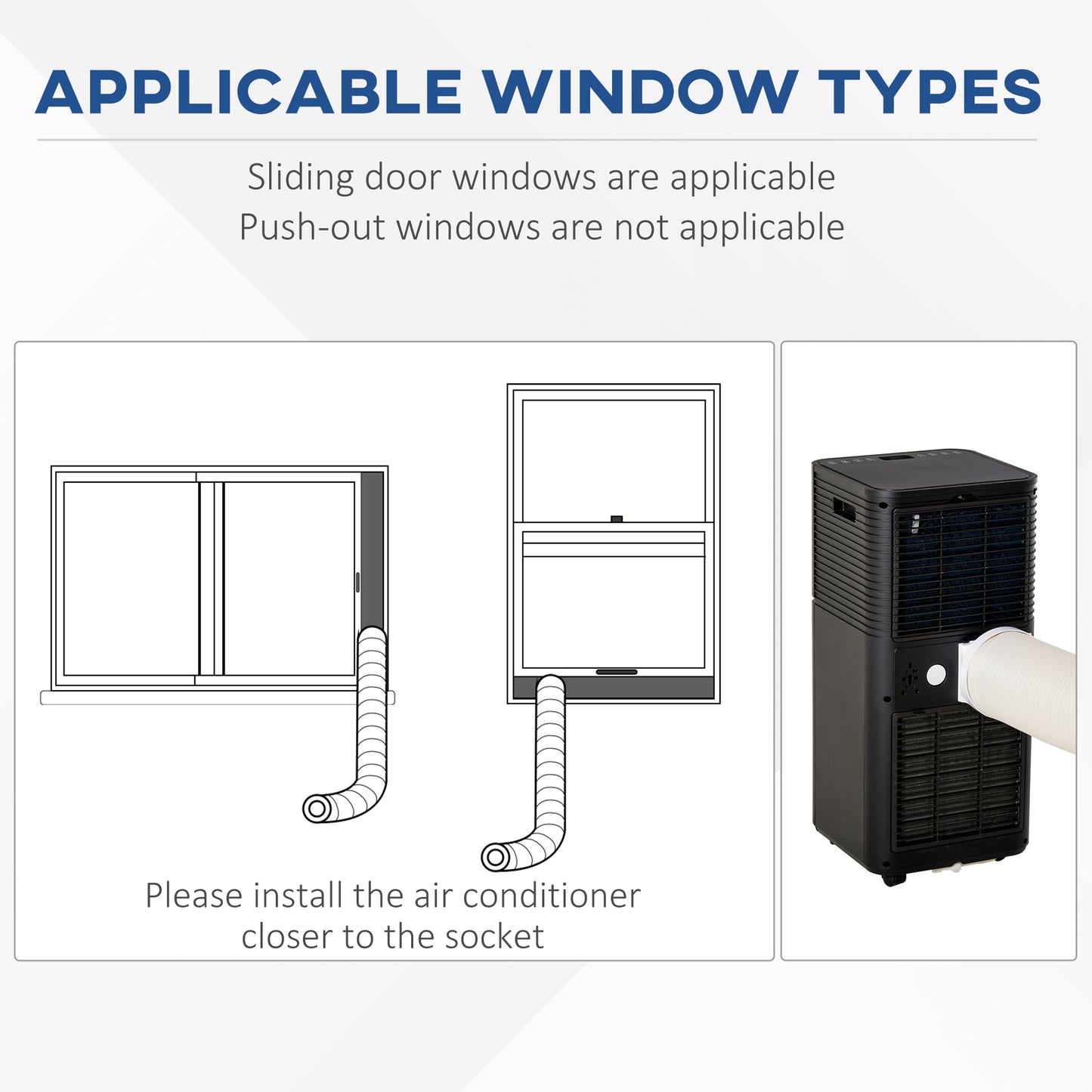 APPLICABLE WINDOW TYPES

Sliding door windows are applicable
Push-out windows are not applicable

Please install the air conditioner closer to the socket