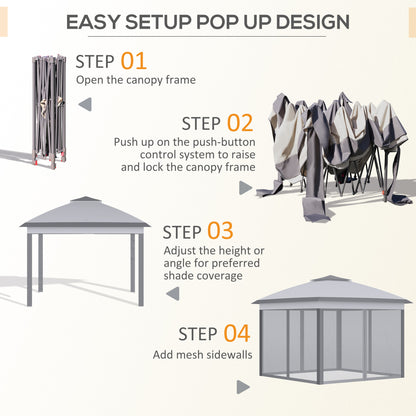 EASY SETUP POP UP DESIGN

STEP 01
Open the canopy frame

STEP 02
Push up on the push-button control system to raise and lock the canopy frame

STEP 03
Adjust the height or angle for preferred shade coverage

STEP 04
Add mesh sidewalls