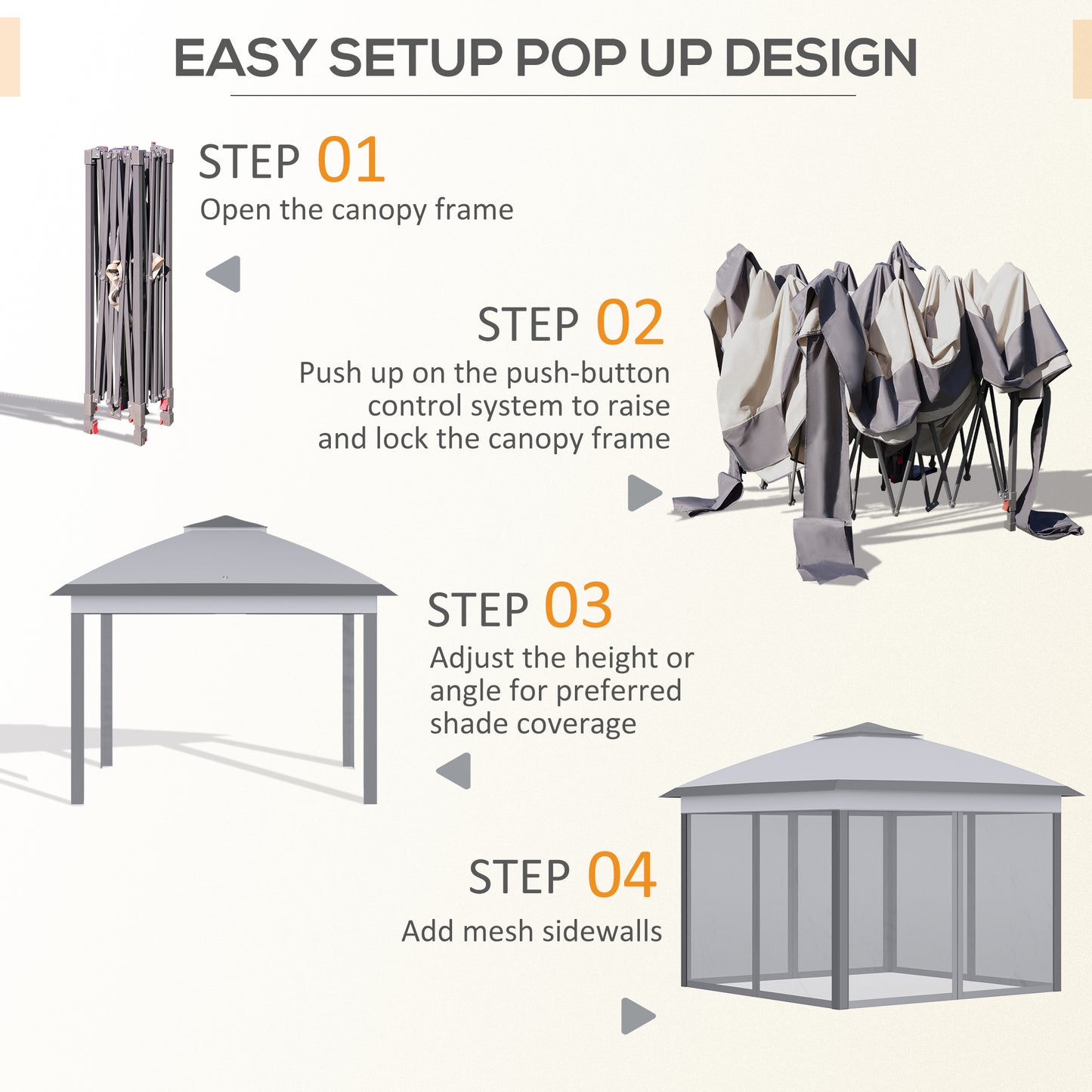 EASY SETUP POP UP DESIGN

STEP 01
Open the canopy frame

STEP 02
Push up on the push-button control system to raise and lock the canopy frame

STEP 03
Adjust the height or angle for preferred shade coverage

STEP 04
Add mesh sidewalls