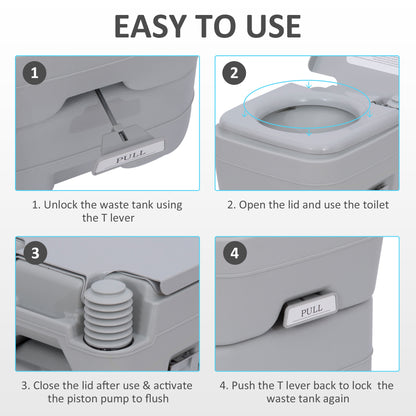 EASY TO USE

1

PULL

1. Unlock the waste tank using the T lever

2

2. Open the lid and use the toilet

3

3. Close the lid after use & activate the piston pump to flush

4

PULL

4. Push the T lever back to lock the waste tank again