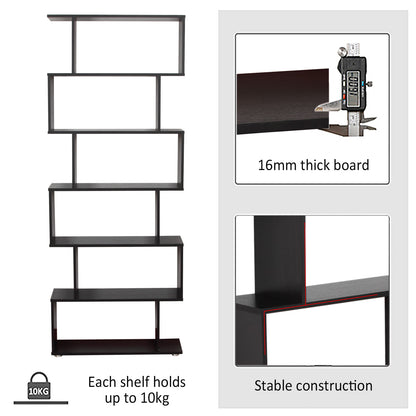 10KG

Each shelf holds up to 10kg

16.00

16mm thick board

Stable construction