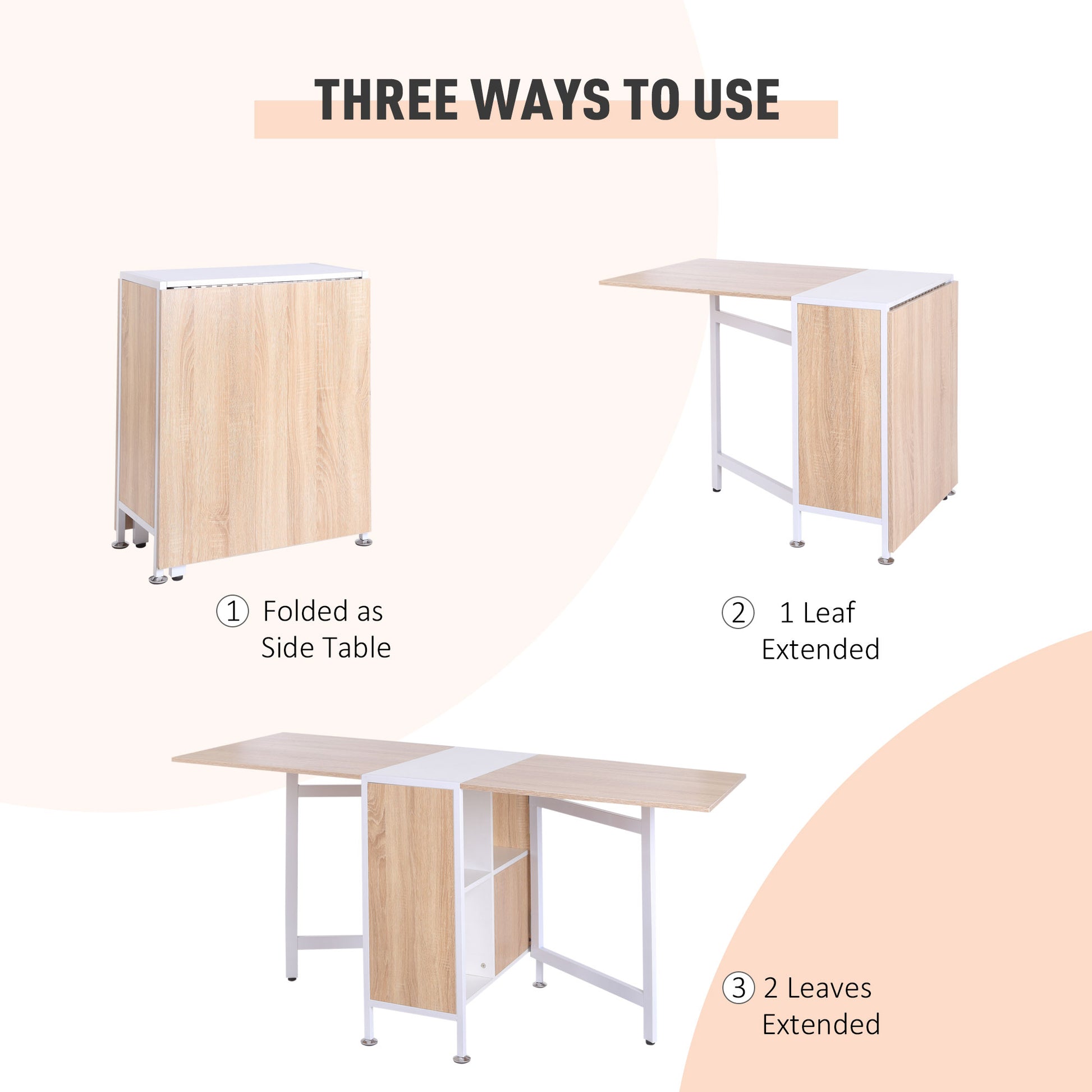 THREE WAYS TO USE

① Folded as Side Table

② 1 Leaf Extended

③ 2 Leaves Extended