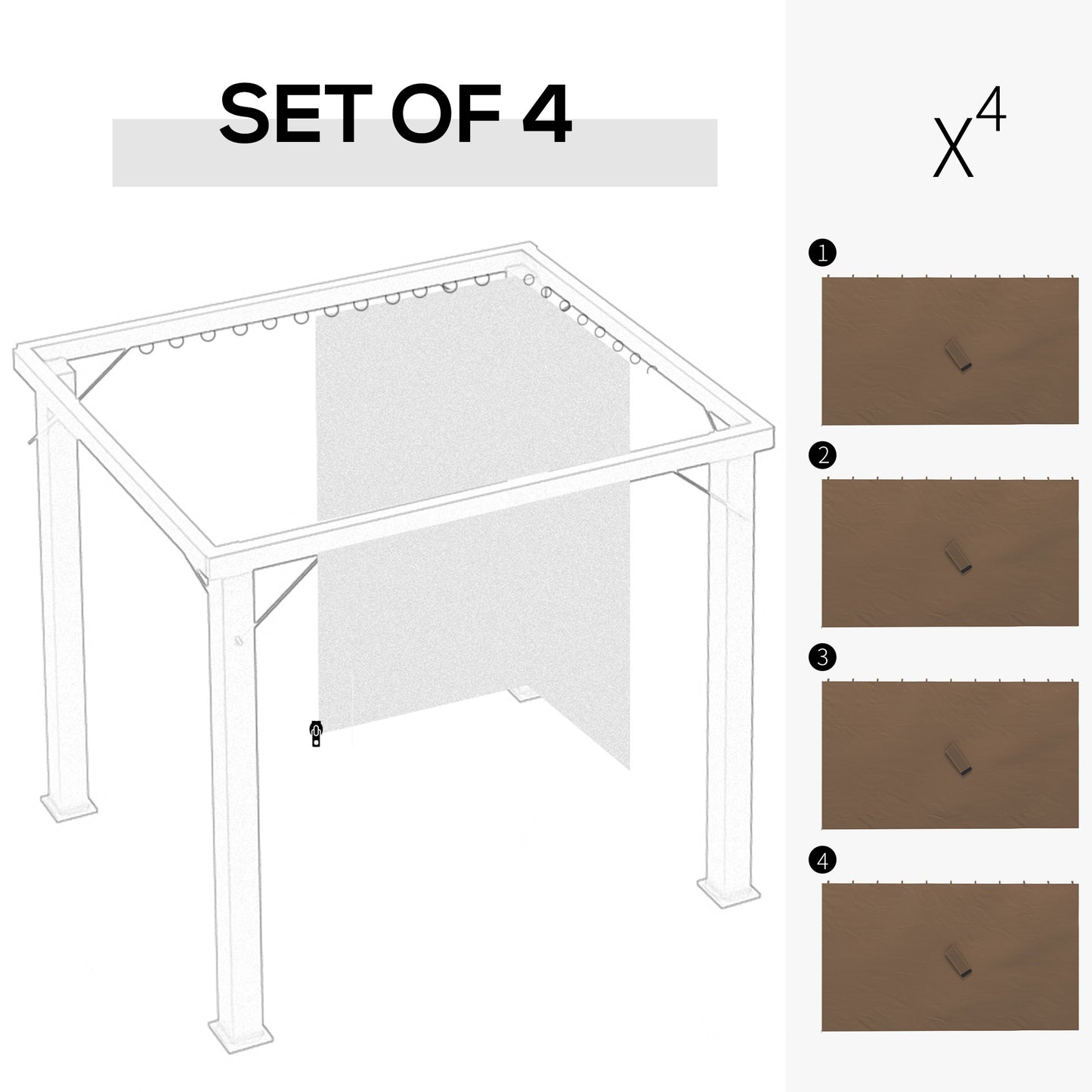 SET OF 4

$X^4$

1

2

3

4