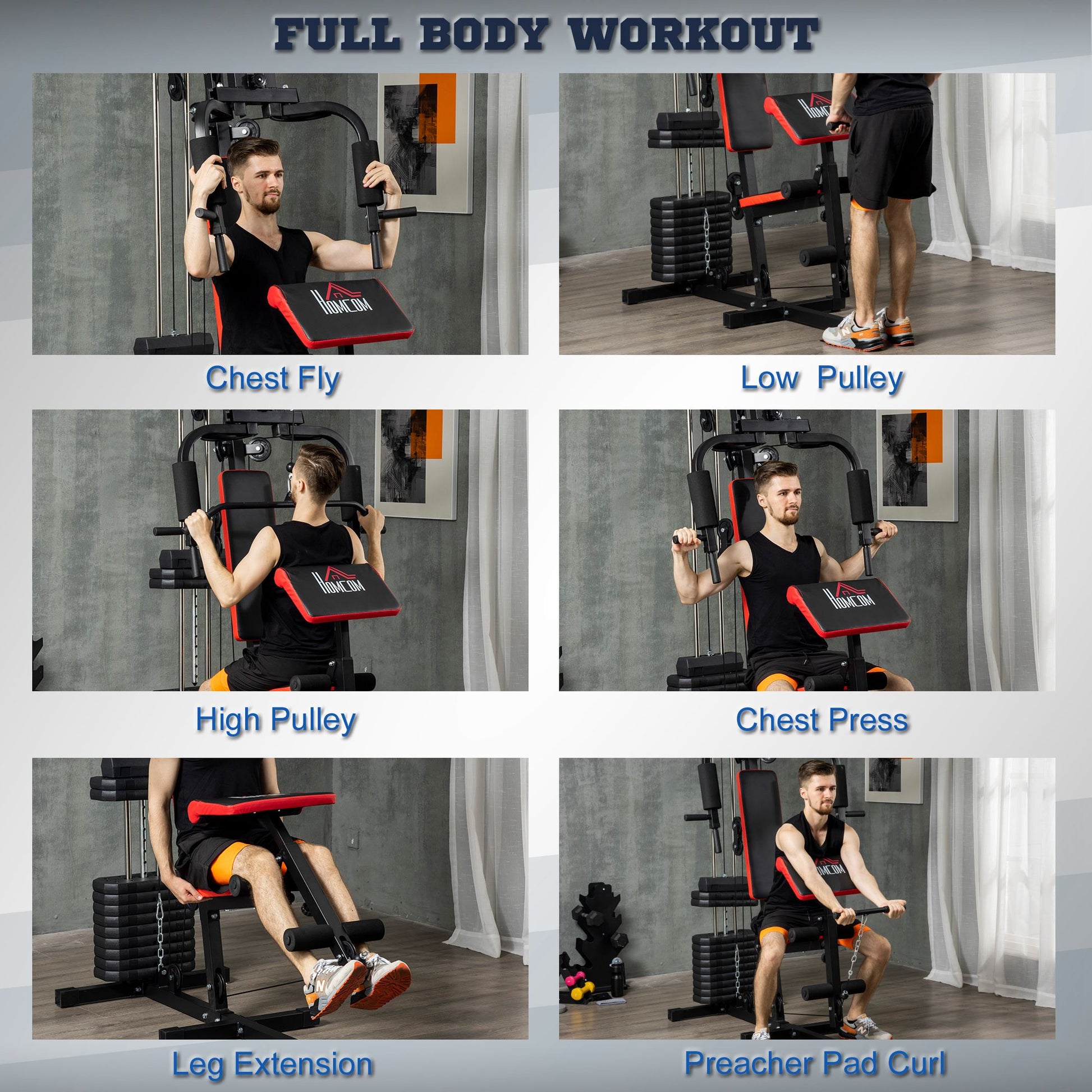 FULL BODY WORKOUT

HOMCOM

Chest Fly

HOMCOM

Low Pulley

HOMCOM

High Pulley

HOMCOM

Chest Press

Leg Extension

HOMCOM

Preacher Pad Curl