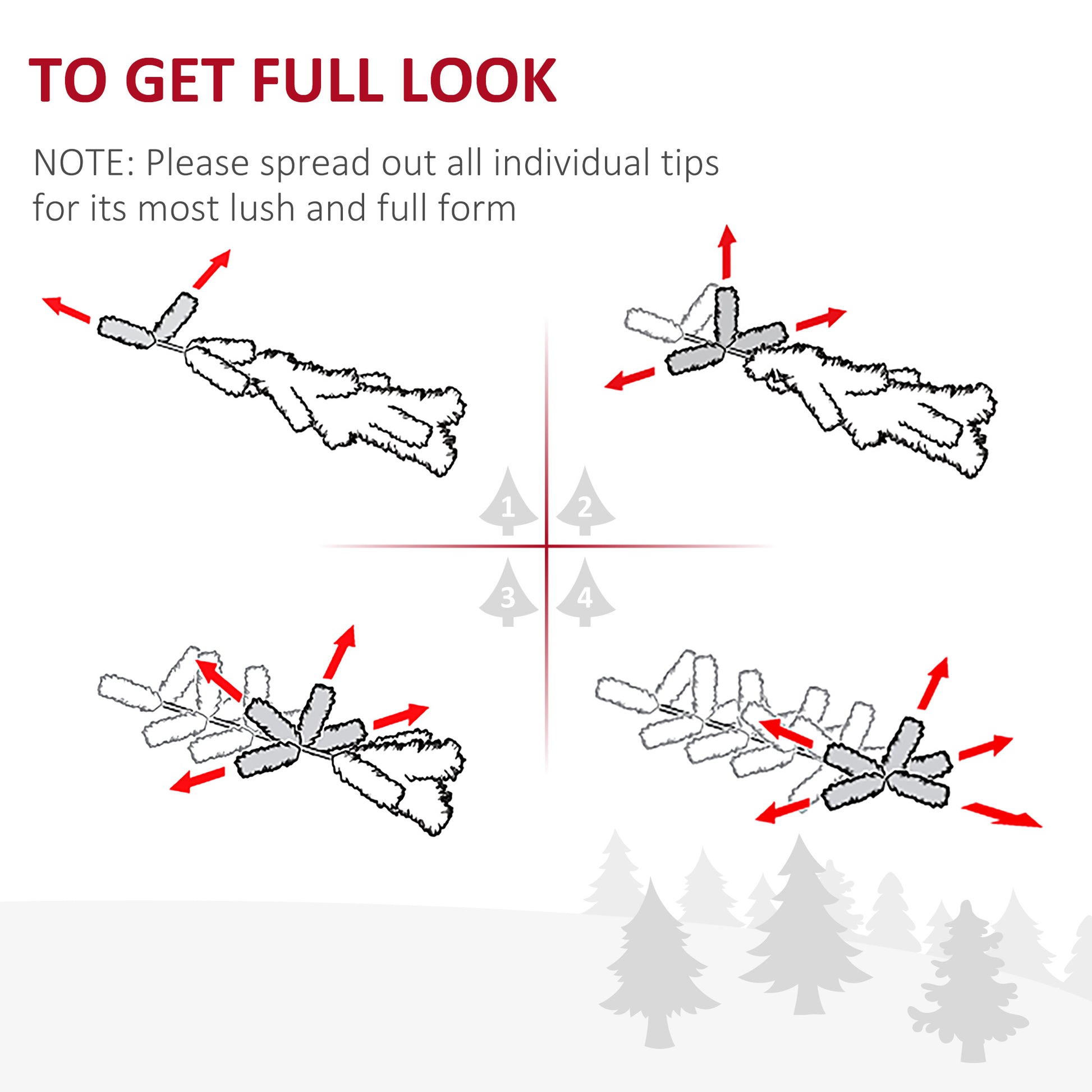 TO GET FULL LOOK

NOTE: Please spread out all individual tips for its most lush and full form

1
2
3
4