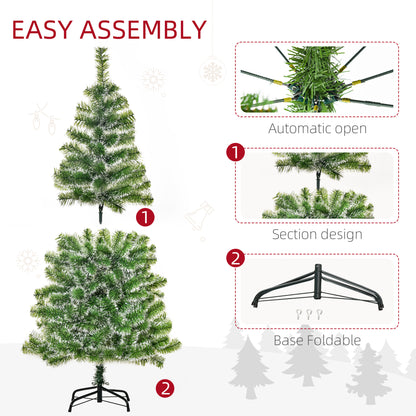 EASY ASSEMBLY

1

2

Automatic open

1

Section design

2

Base Foldable