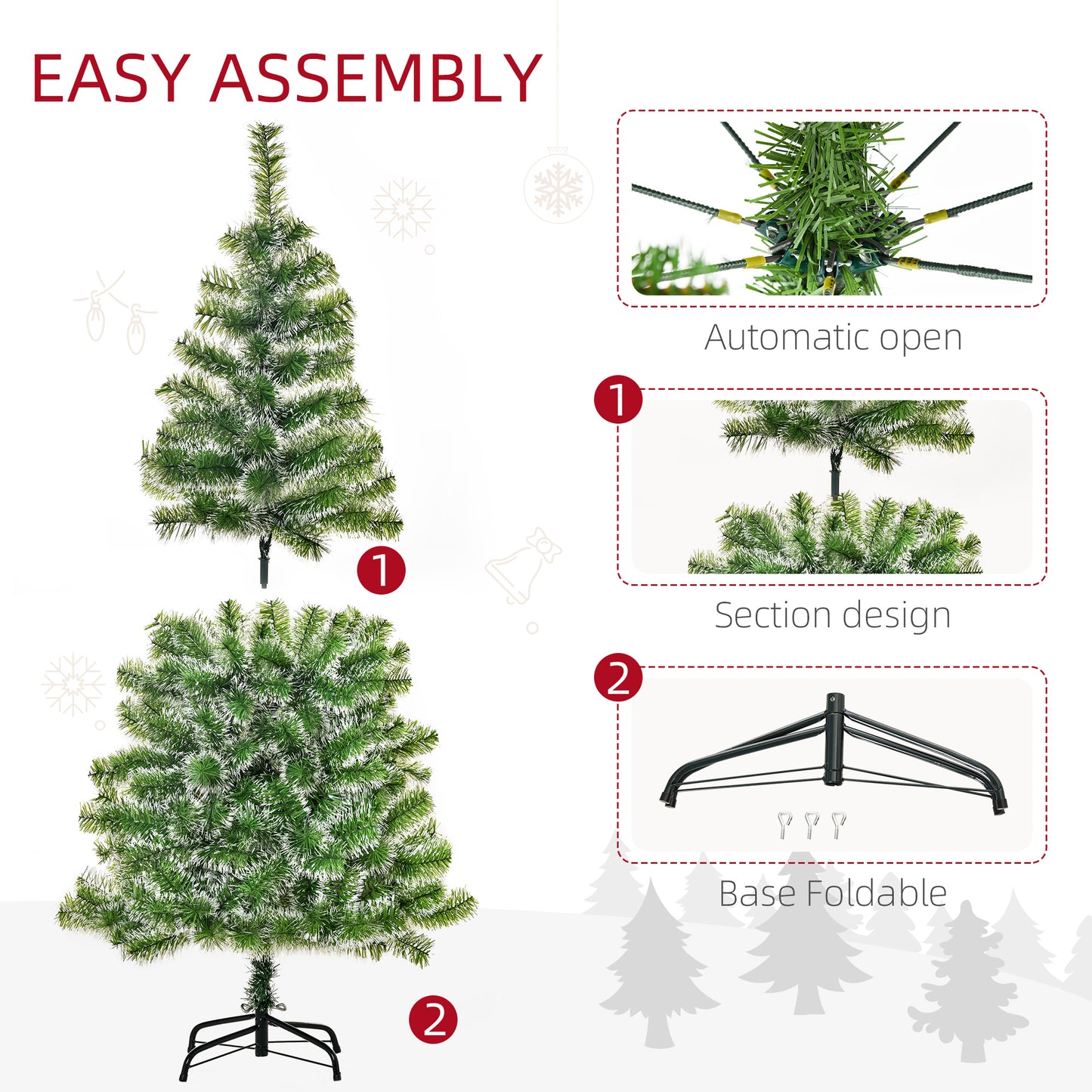 EASY ASSEMBLY

1

2

Automatic open

1

Section design

2

Base Foldable