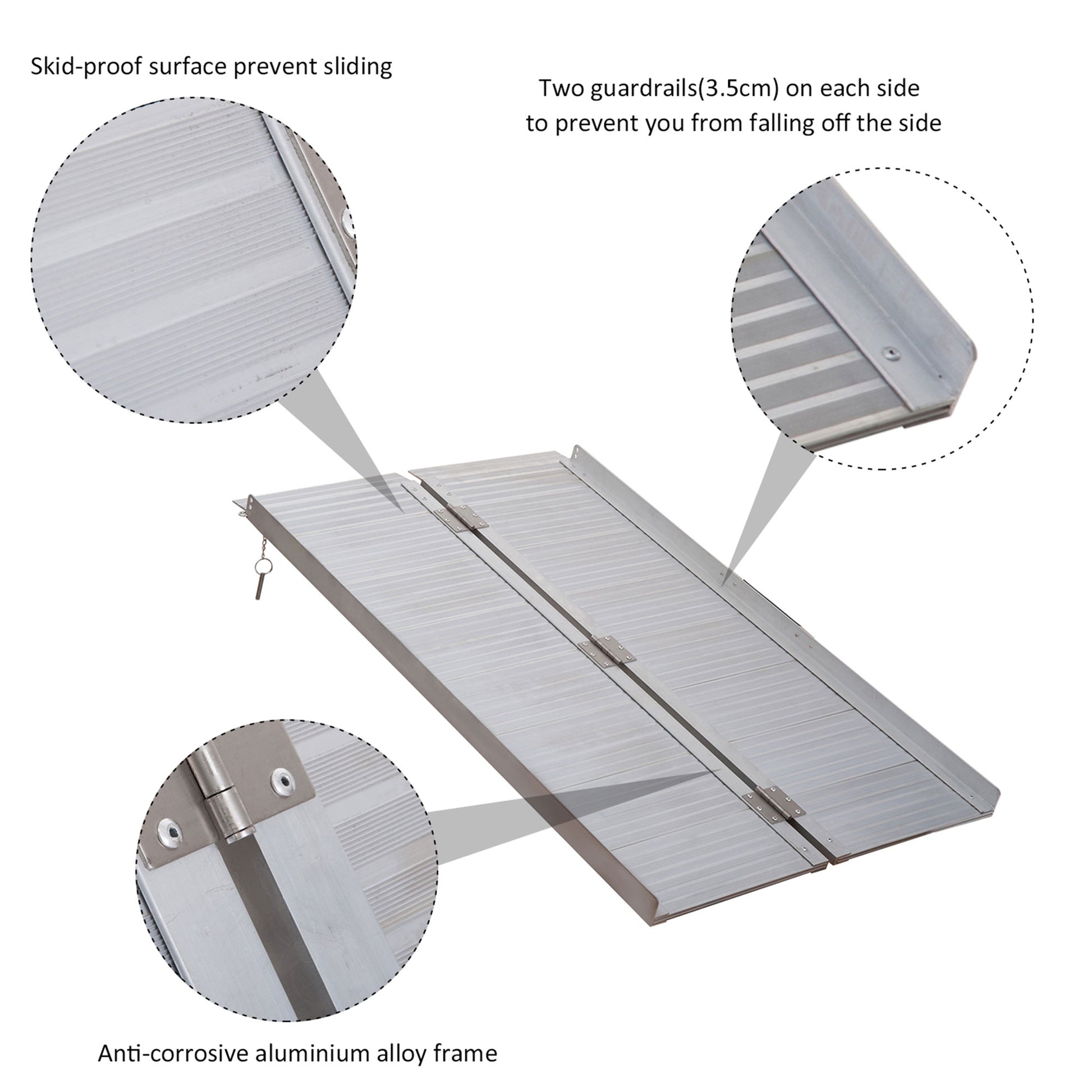 Skid-proof surface prevent sliding

Two guardrails(3.5cm) on each side to prevent you from falling off the side

Anti-corrosive aluminium alloy frame