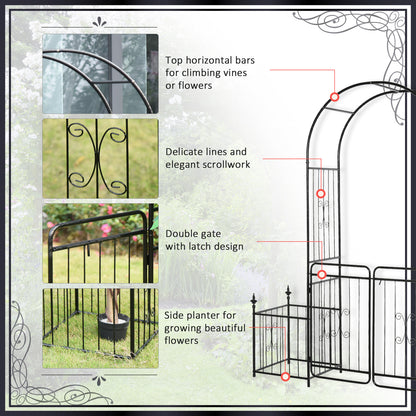 Top horizontal bars for climbing vines or flowers

Delicate lines and elegant scrollwork

Double gate with latch design

Side planter for growing beautiful flowers